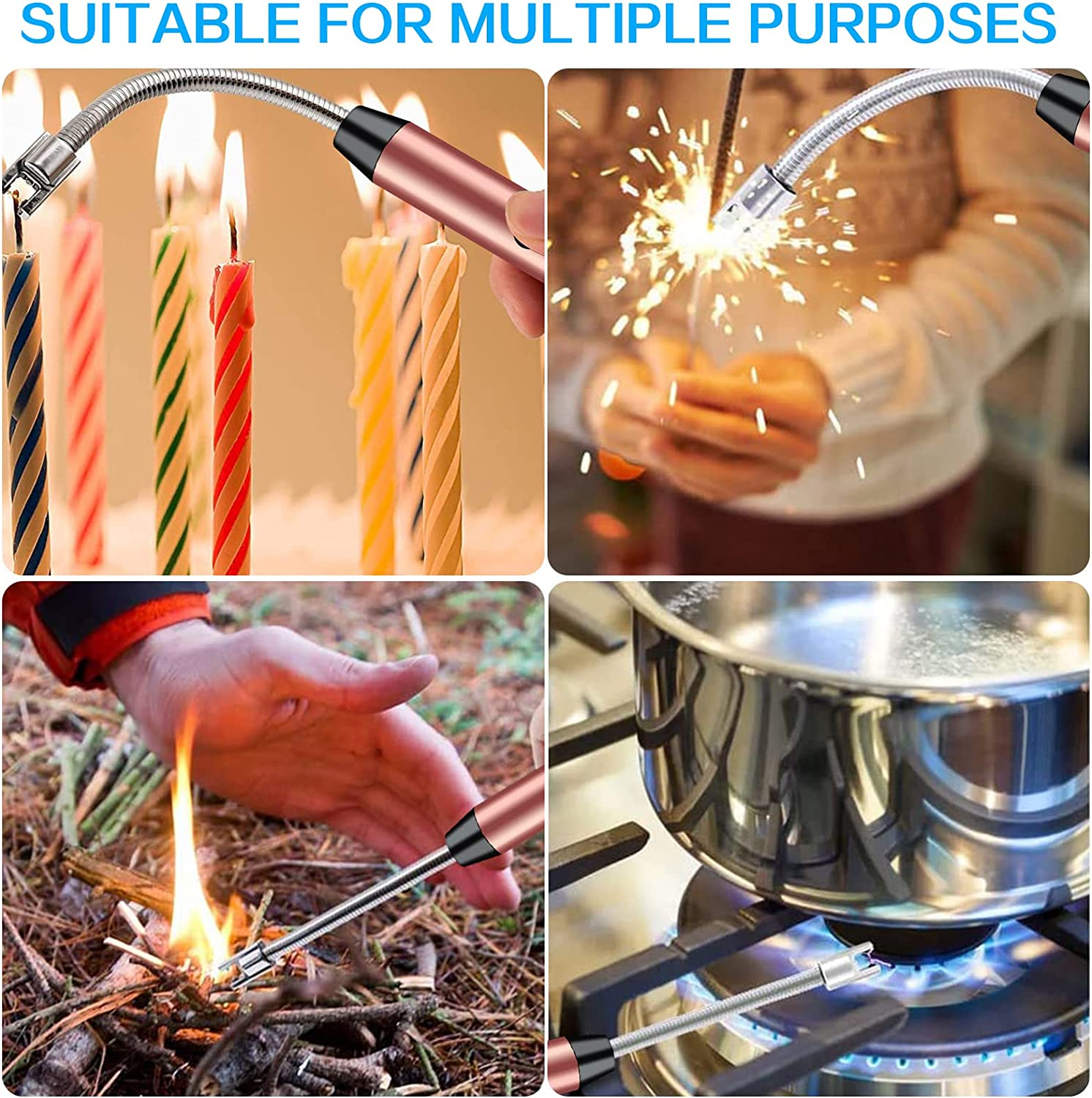 SUITABLE FOR MULTIPLE PURPOSES