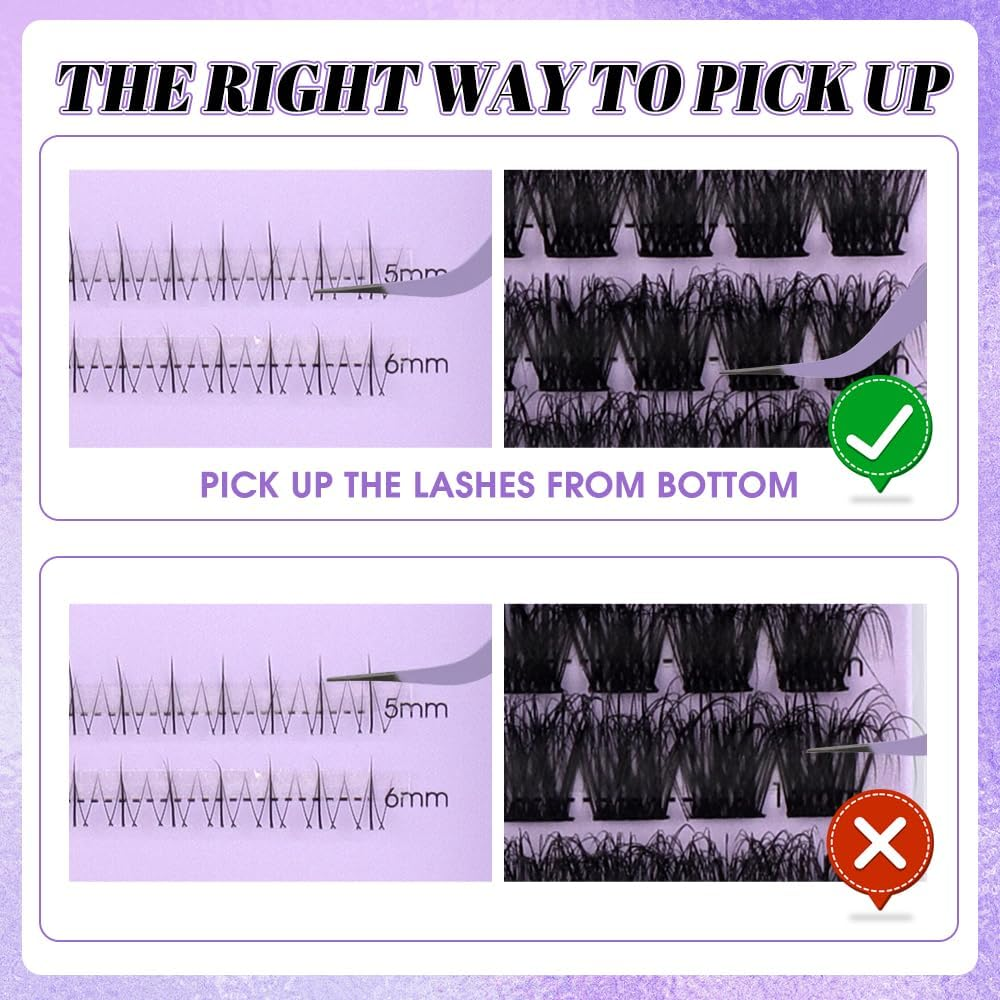 THE RIGHT WAY TO PICK UP

5mm

6mm

PICK UP THE LASHES FROM BOTTOM

5mm

6mm