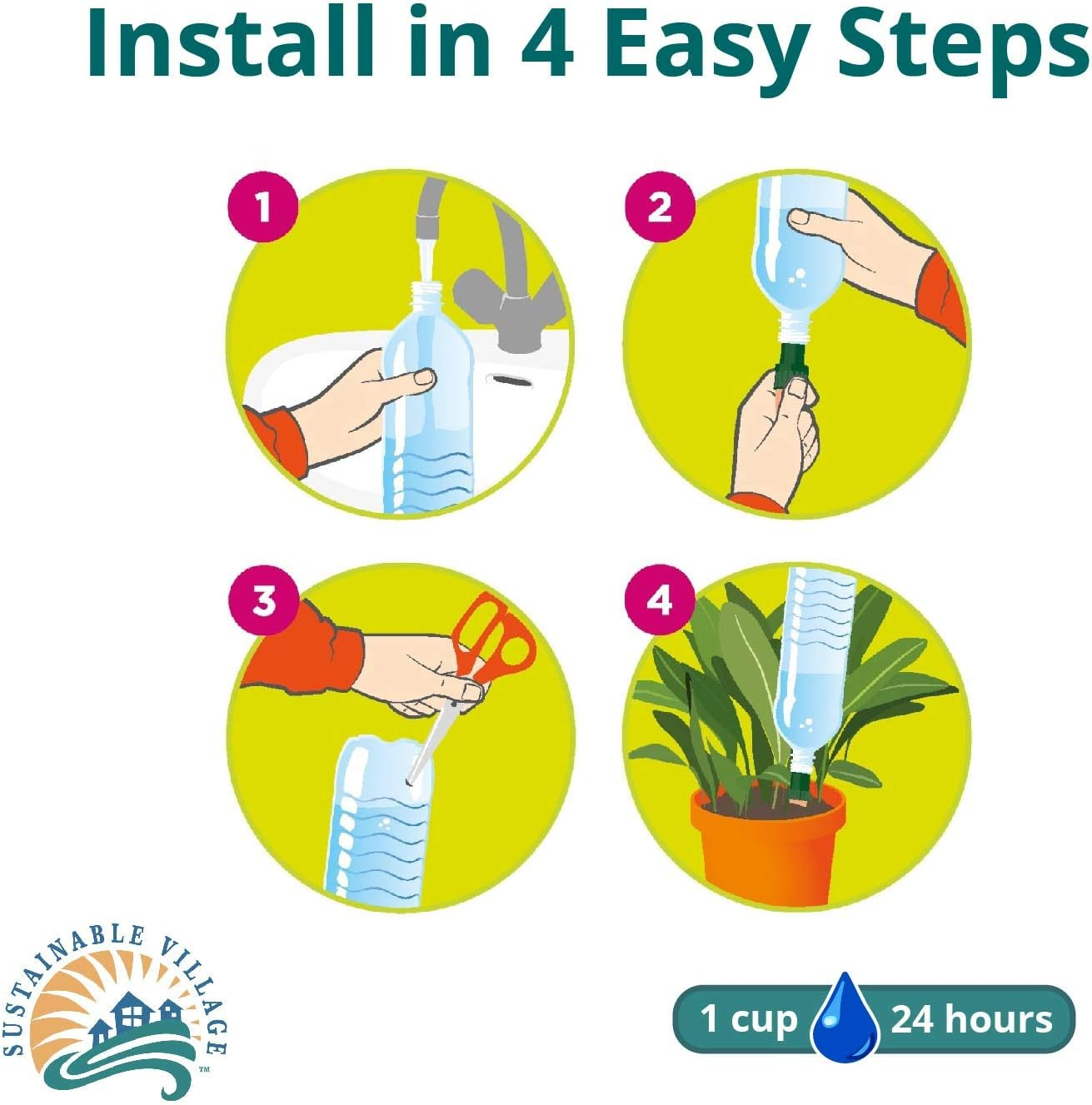 Install in 4 Easy Steps

1

2

3

4

SUSTAINABLE VILLAGE™

1 cup 24 hours