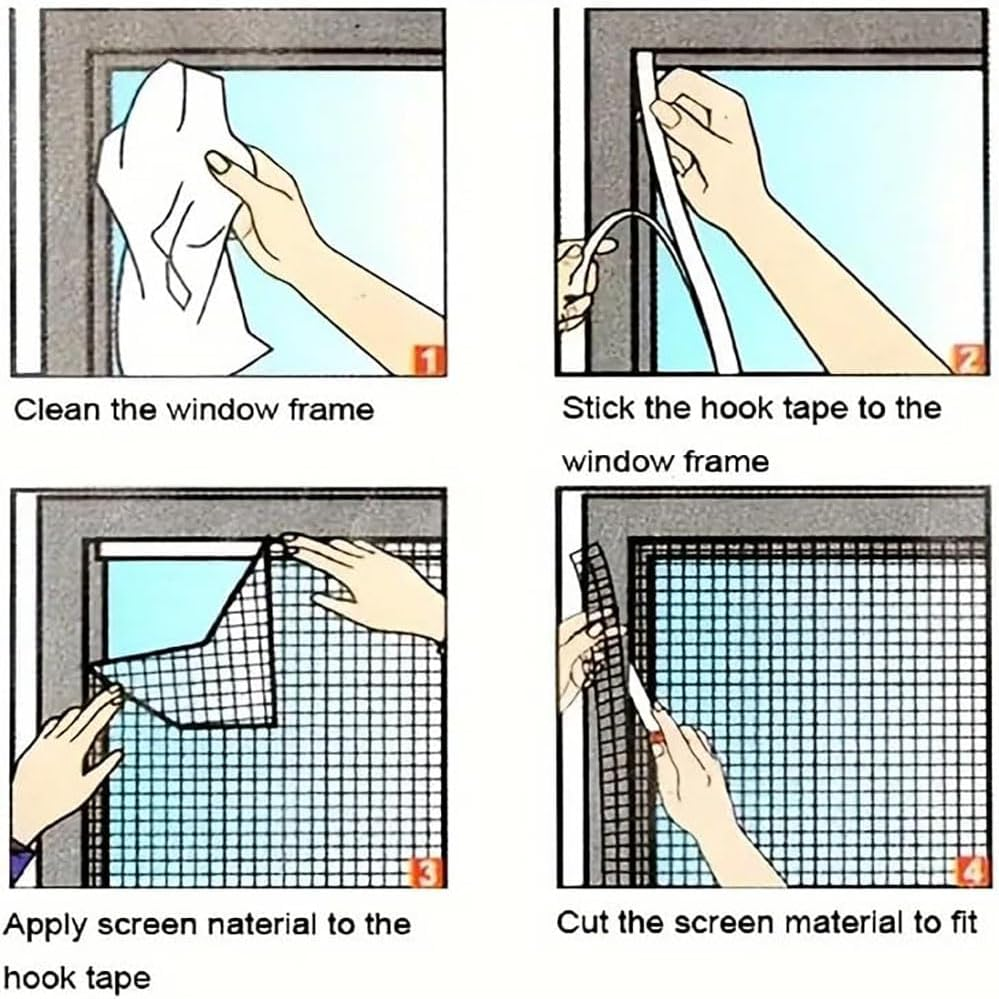 1

Clean the window frame

2

Stick the hook tape to the window frame

3

Apply screen naterial to the hook tape

4

Cut the screen material to fit