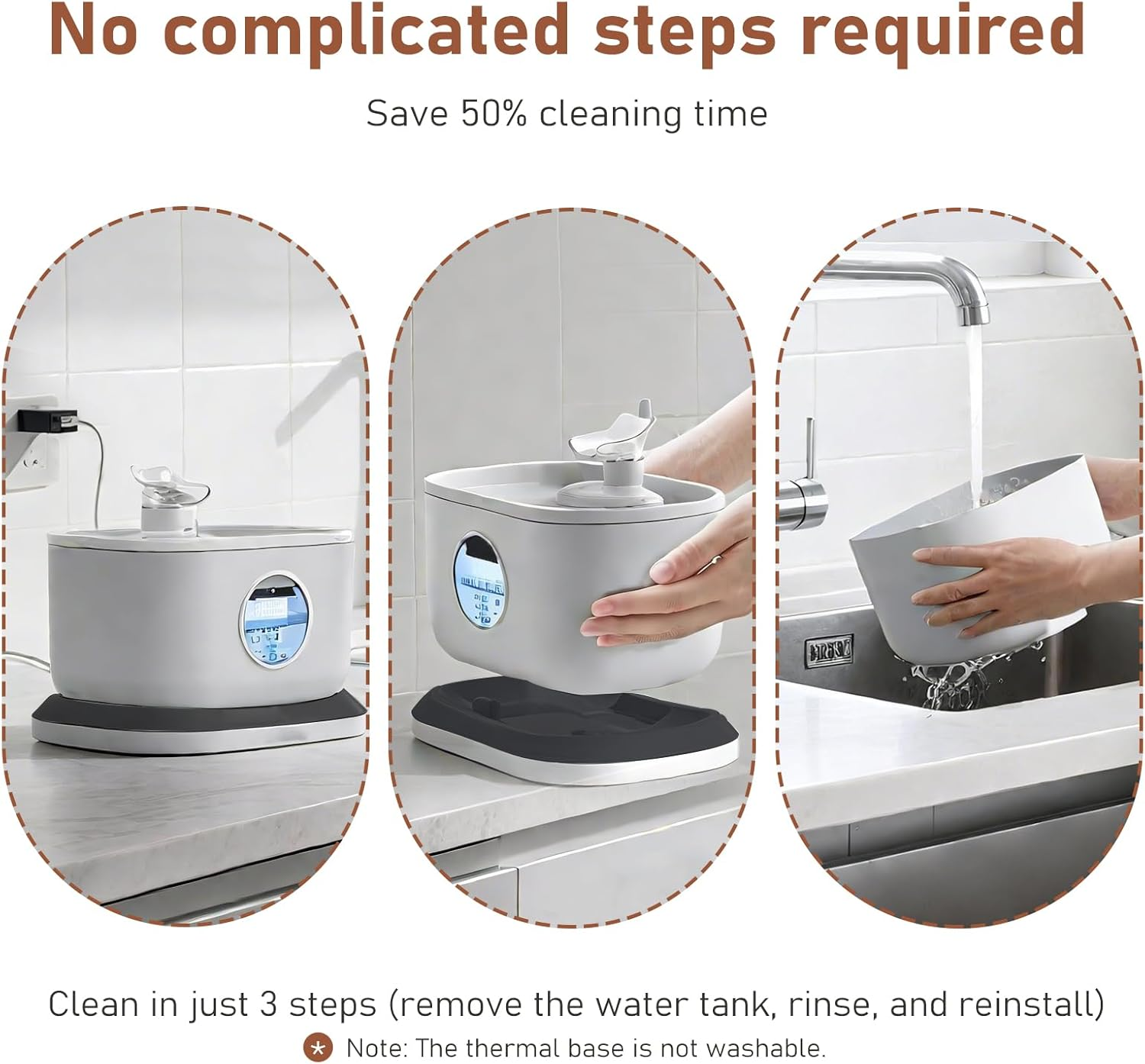 No complicated steps required

Save 50% cleaning time

Clean in just 3 steps (remove the water tank, rinse, and reinstall)

Note: The thermal base is not washable.