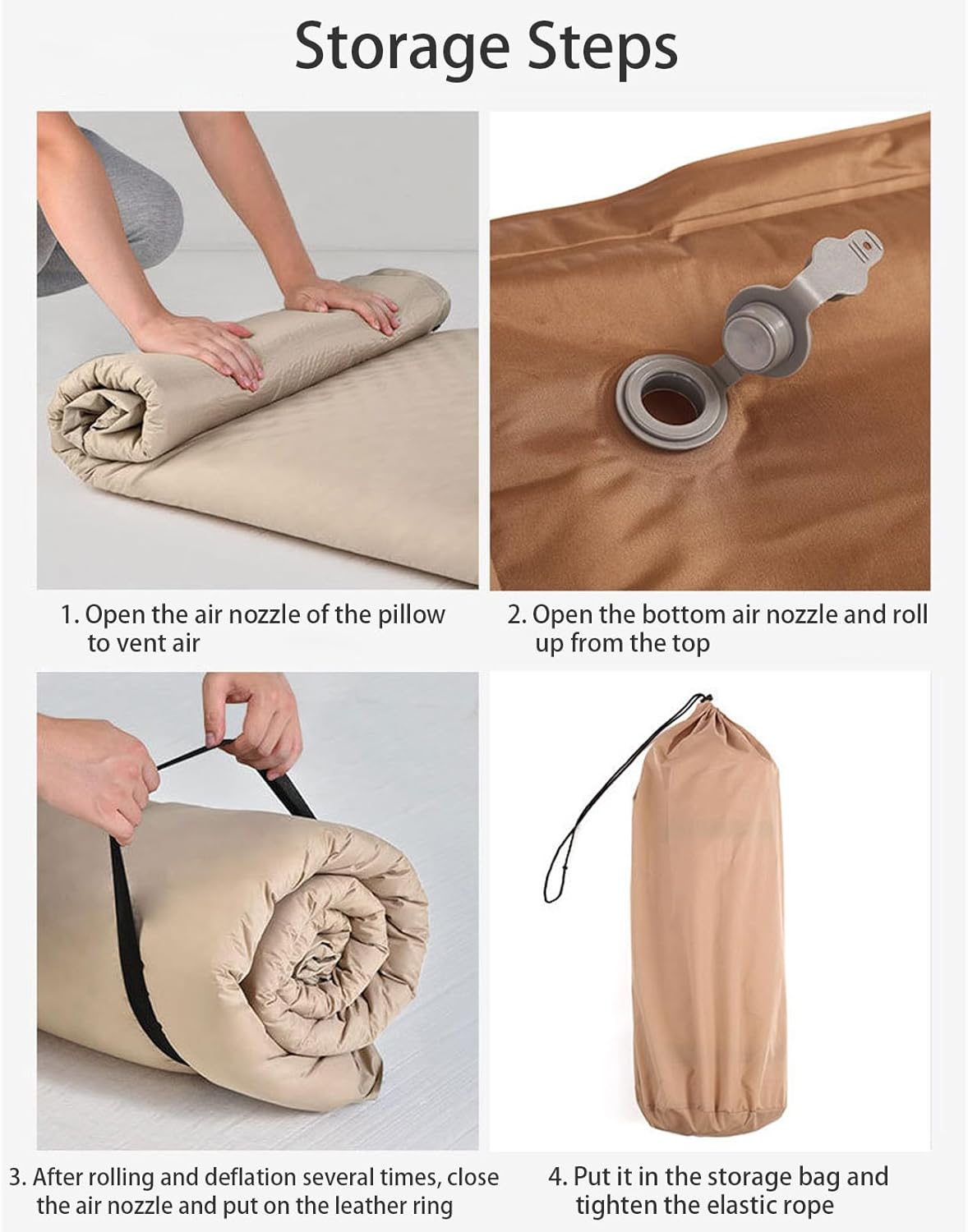 Storage Steps

1. Open the air nozzle of the pillow to vent air

2. Open the bottom air nozzle and roll up from the top

3. After rolling and deflation several times, close the air nozzle and put on the leather ring

4. Put it in the storage bag and tighten the elastic rope