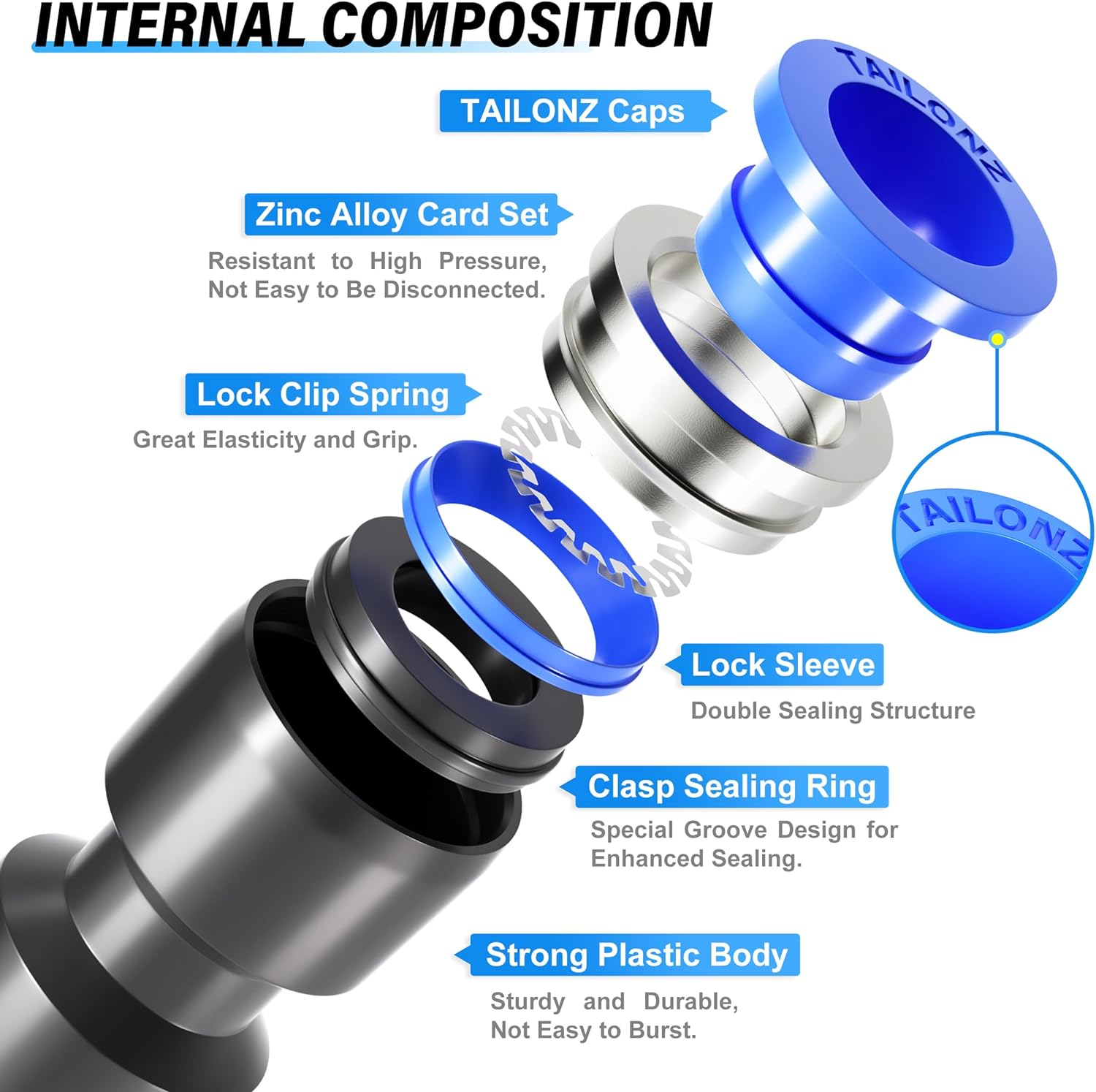 INTERNAL COMPOSITION

TAILONZ Caps

TAILONZ

Zinc Alloy Card Set

Resistant to High Pressure, Not Easy to Be Disconnected.

Lock Clip Spring

Great Elasticity and Grip.

TAILONZ

Lock Sleeve

Double Sealing Structure

Clasp Sealing Ring

Special Groove Design for Enhanced Sealing.

Strong Plastic Body

Sturdy and Durable, Not Easy to Burst.