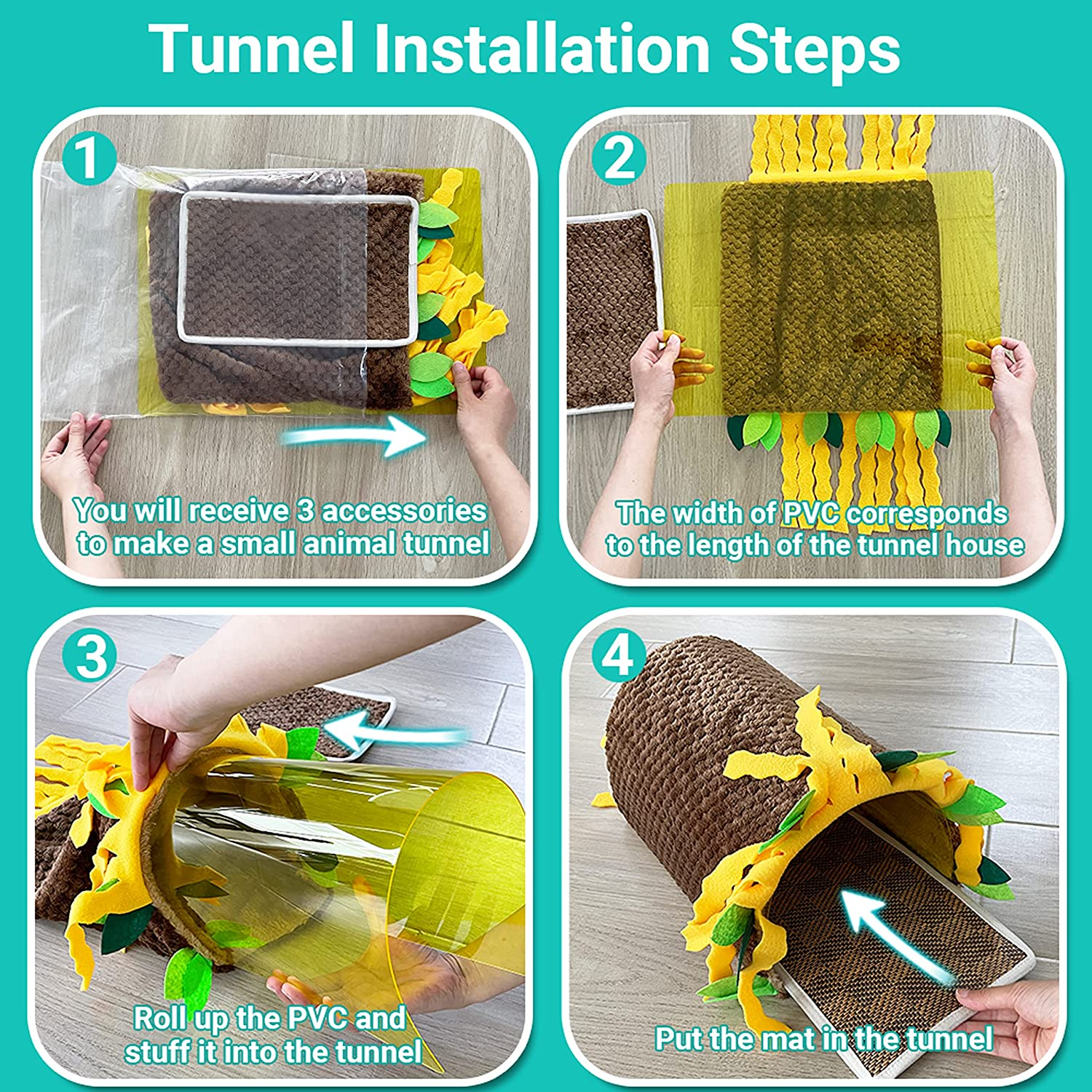 Tunnel Installation Steps

1

You will receive 3 accessories to make a small animal tunnel

2

The width of PVC corresponds to the length of the tunnel house

3

Roll up the PVC and stuff it into the tunnel

4

Put the mat in the tunnel