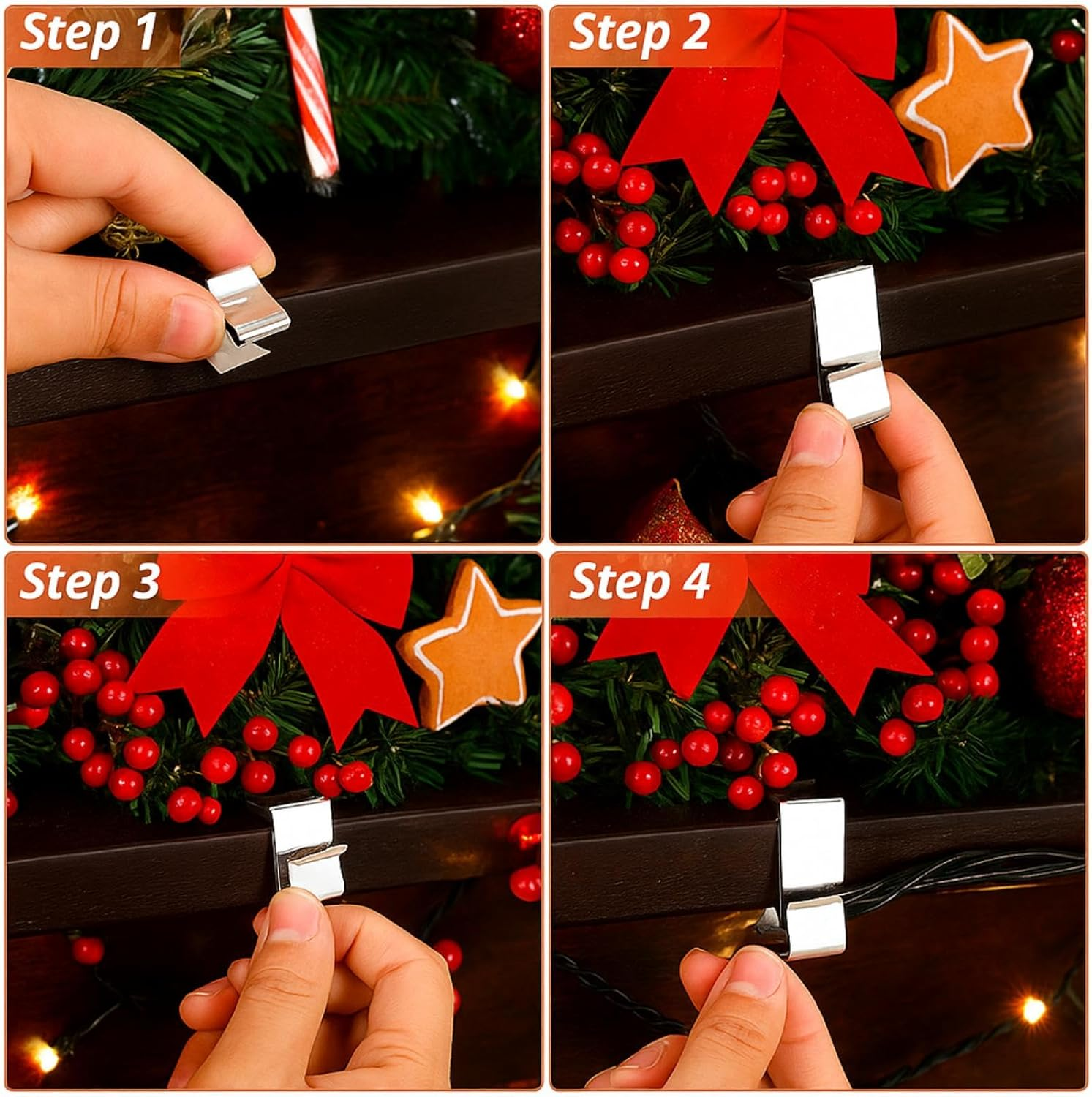 Step 1

Step 2

Step 3

Step 4