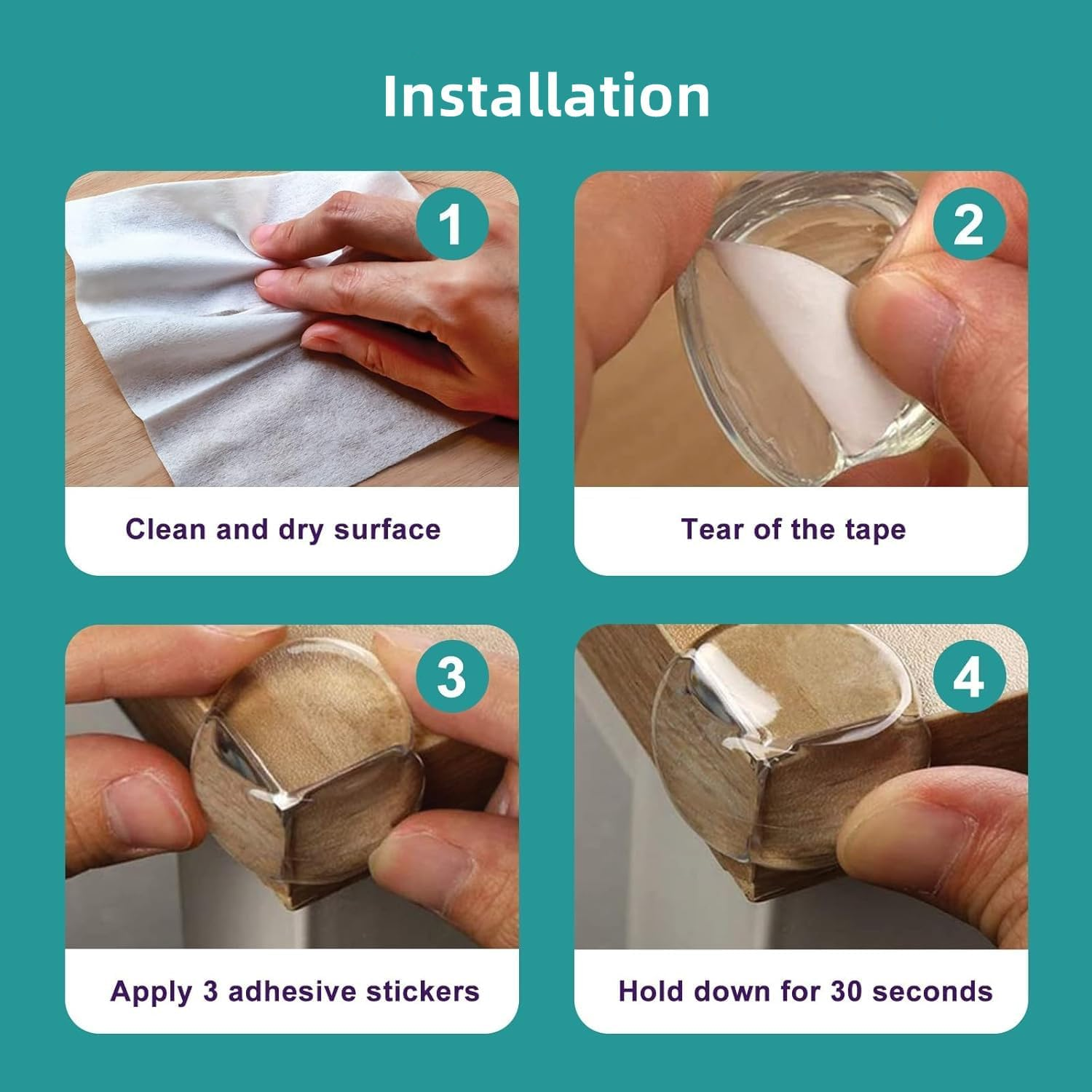 Installation

1

Clean and dry surface

2

Tear of the tape

3

Apply 3 adhesive stickers

4

Hold down for 30 seconds