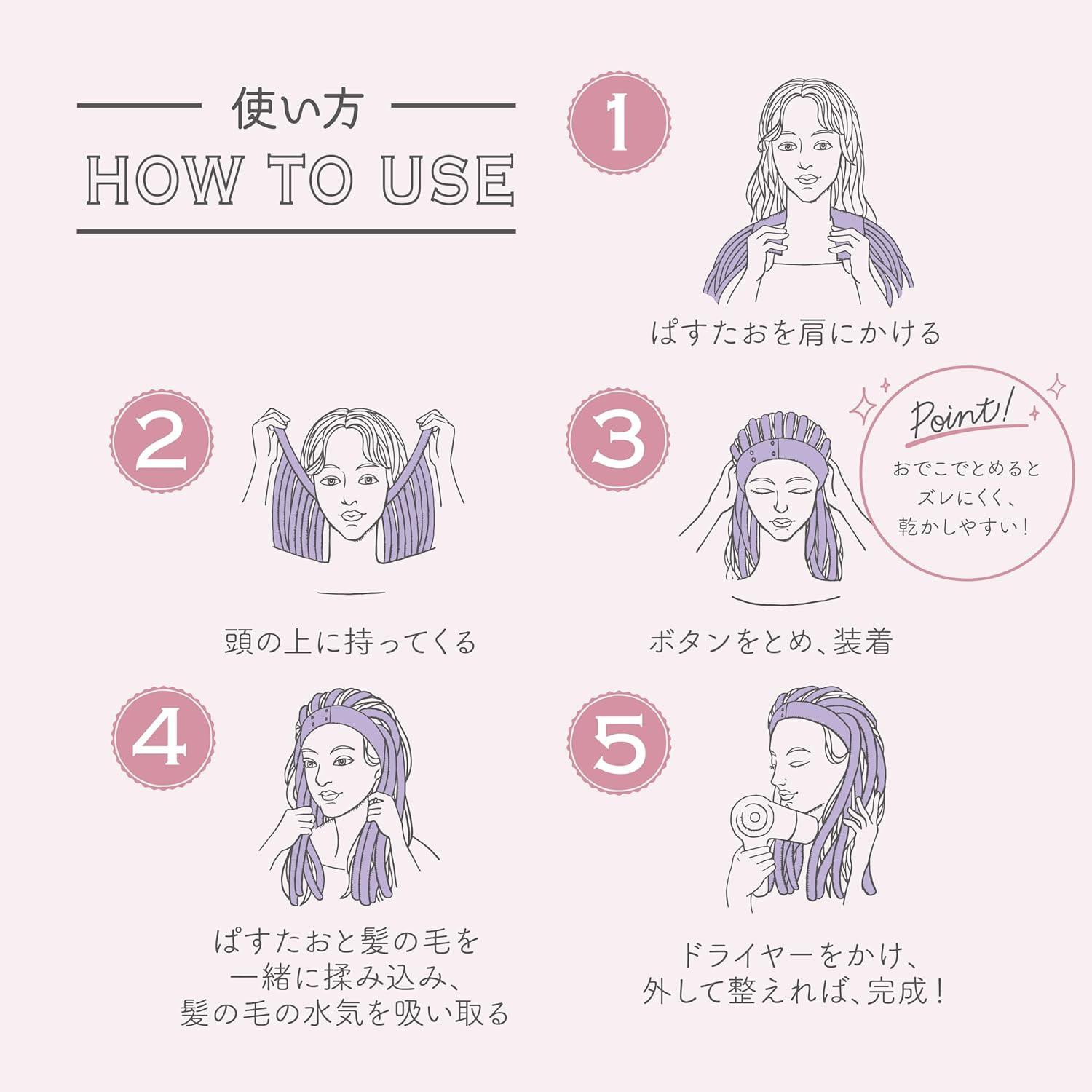 使い方
HOW TO USE

1
ぱすたおを肩にかける

2
頭の上に持ってくる

3
ボタンをとめ、装着

Point!
おでこでとめると
ズレにくく、
乾かしやすい！

4
ぱすたおと髪の毛を
一緒に揉み込み、
髪の毛の水気を吸い取る

5
ドライヤーをかけ、
外して整えれば、完成！