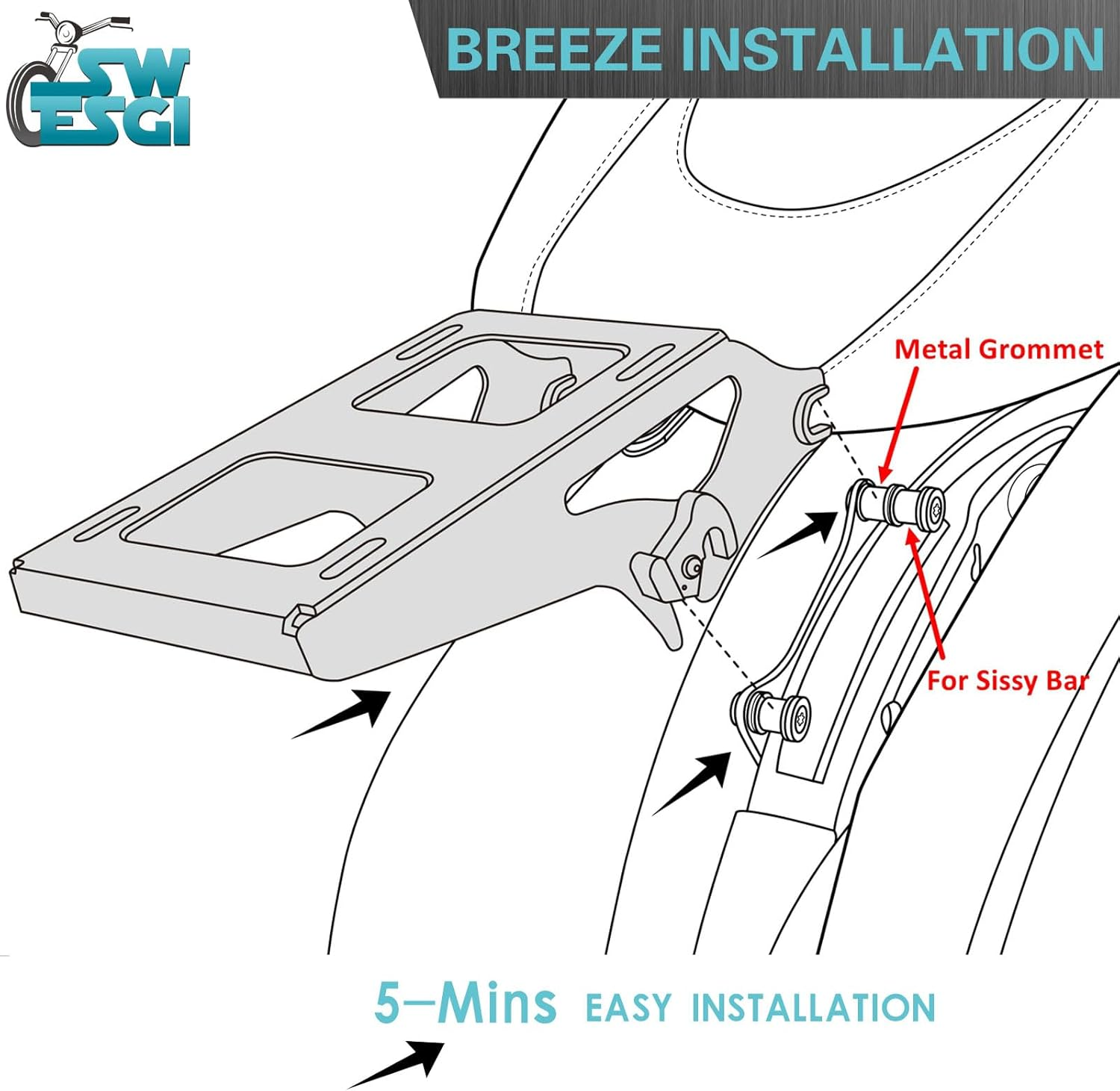 SW
ESGI

BREEZE INSTALLATION

Metal Grommet

For Sissy Bar

5–Mins EASY INSTALLATION