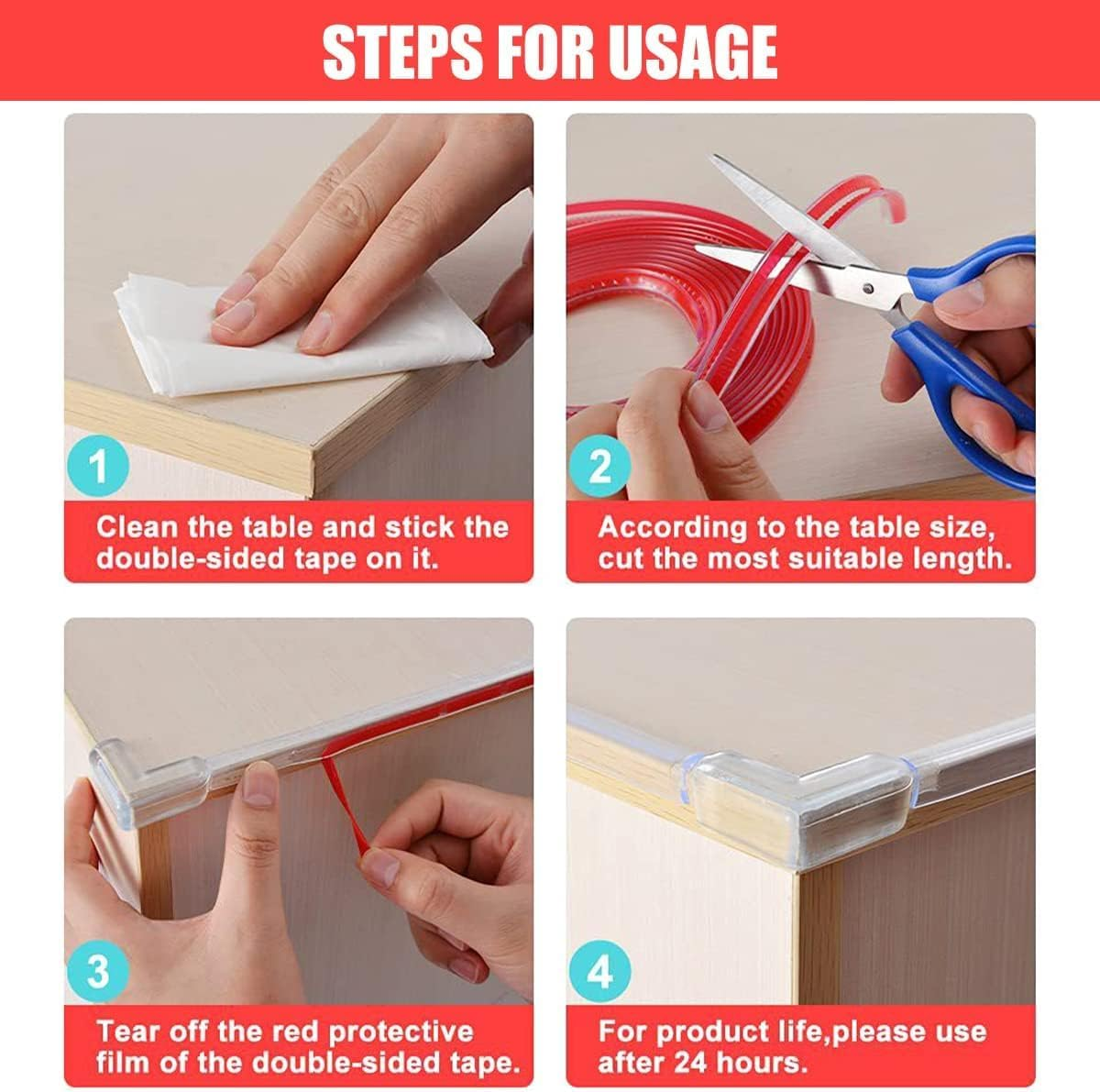 STEPS FOR USAGE

1

Clean the table and stick the double-sided tape on it.

2

According to the table size, cut the most suitable length.

3

Tear off the red protective film of the double-sided tape.

4

For product life,please use after 24 hours.