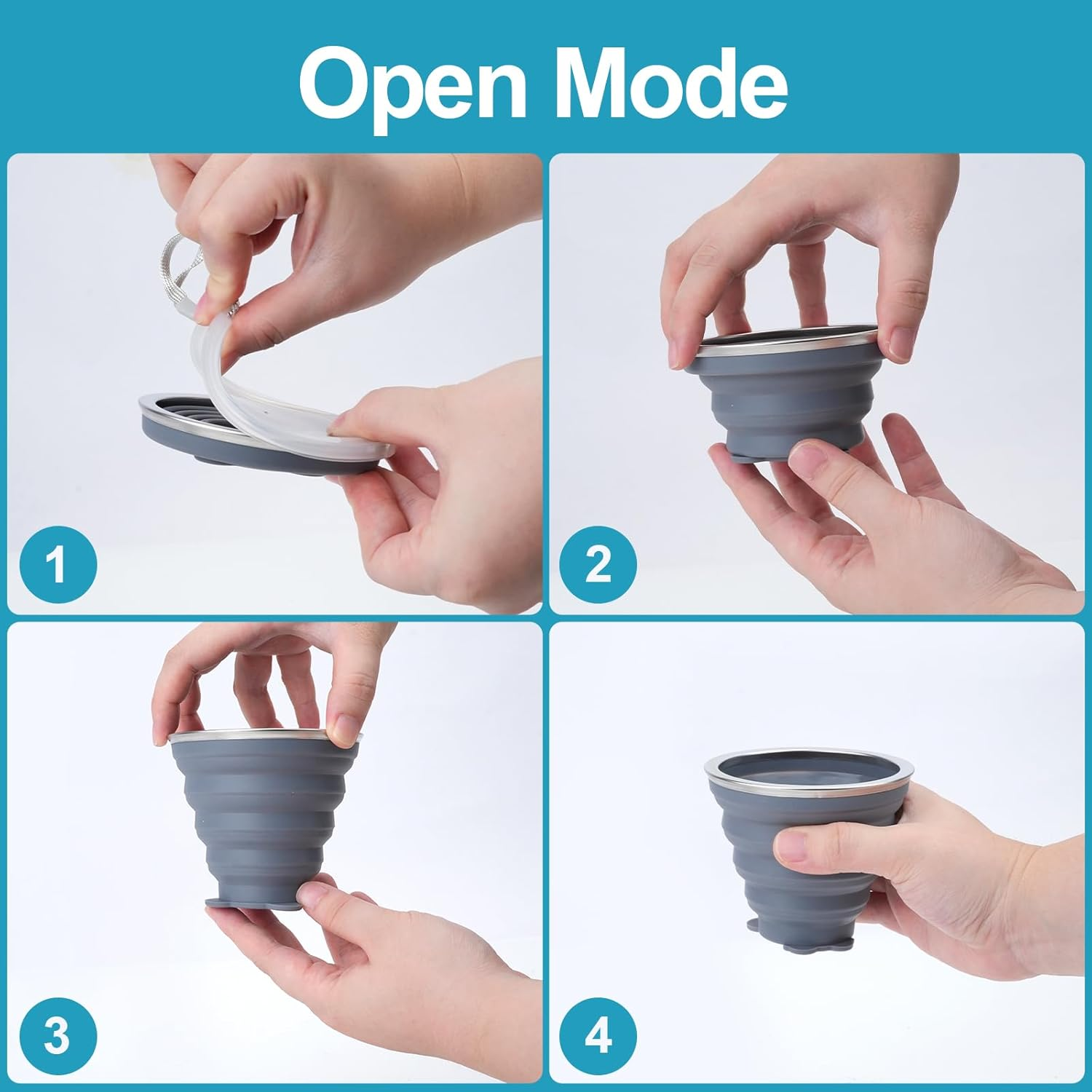 Open Mode

1

2

3

4