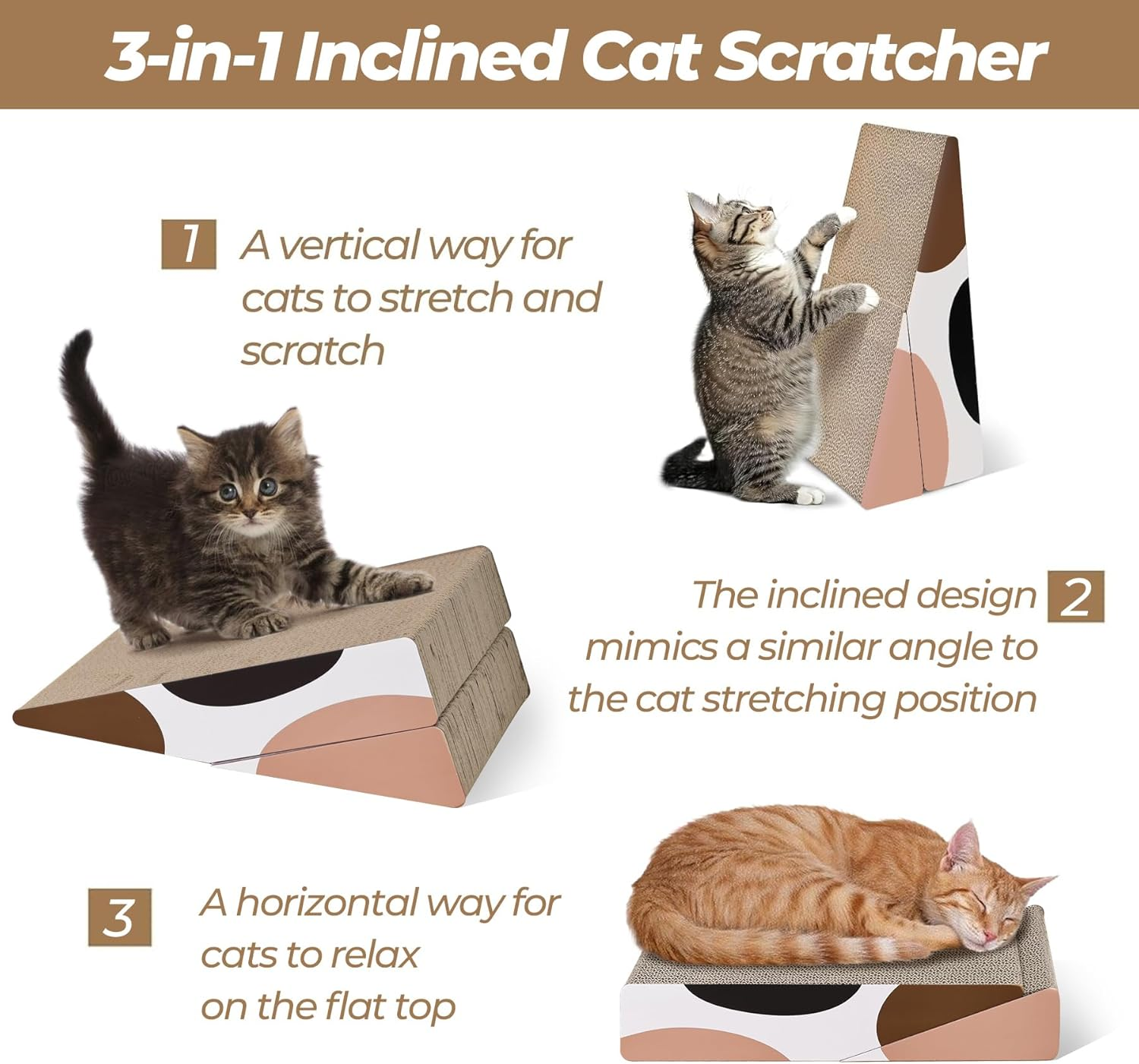 3-in-1 Inclined Cat Scratcher

1 A vertical way for cats to stretch and scratch

The inclined design mimics a similar angle to the cat stretching position 2

3 A horizontal way for cats to relax on the flat top