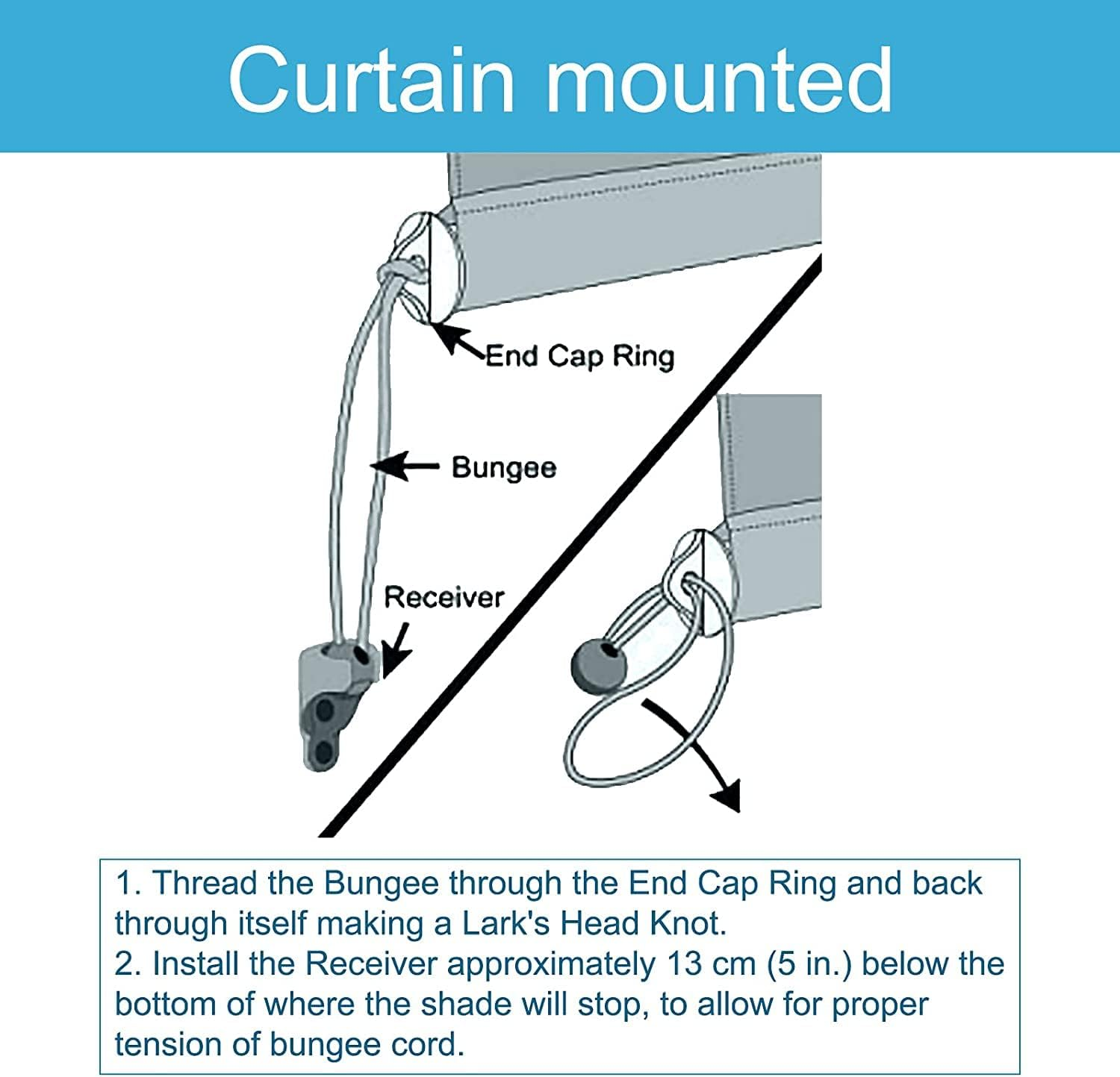 Curtain mounted

End Cap Ring

Bungee

Receiver

1. Thread the Bungee through the End Cap Ring and back through itself making a Lark's Head Knot.
2. Install the Receiver approximately 13 cm (5 in.) below the bottom of where the shade will stop, to allow for proper tension of bungee cord.