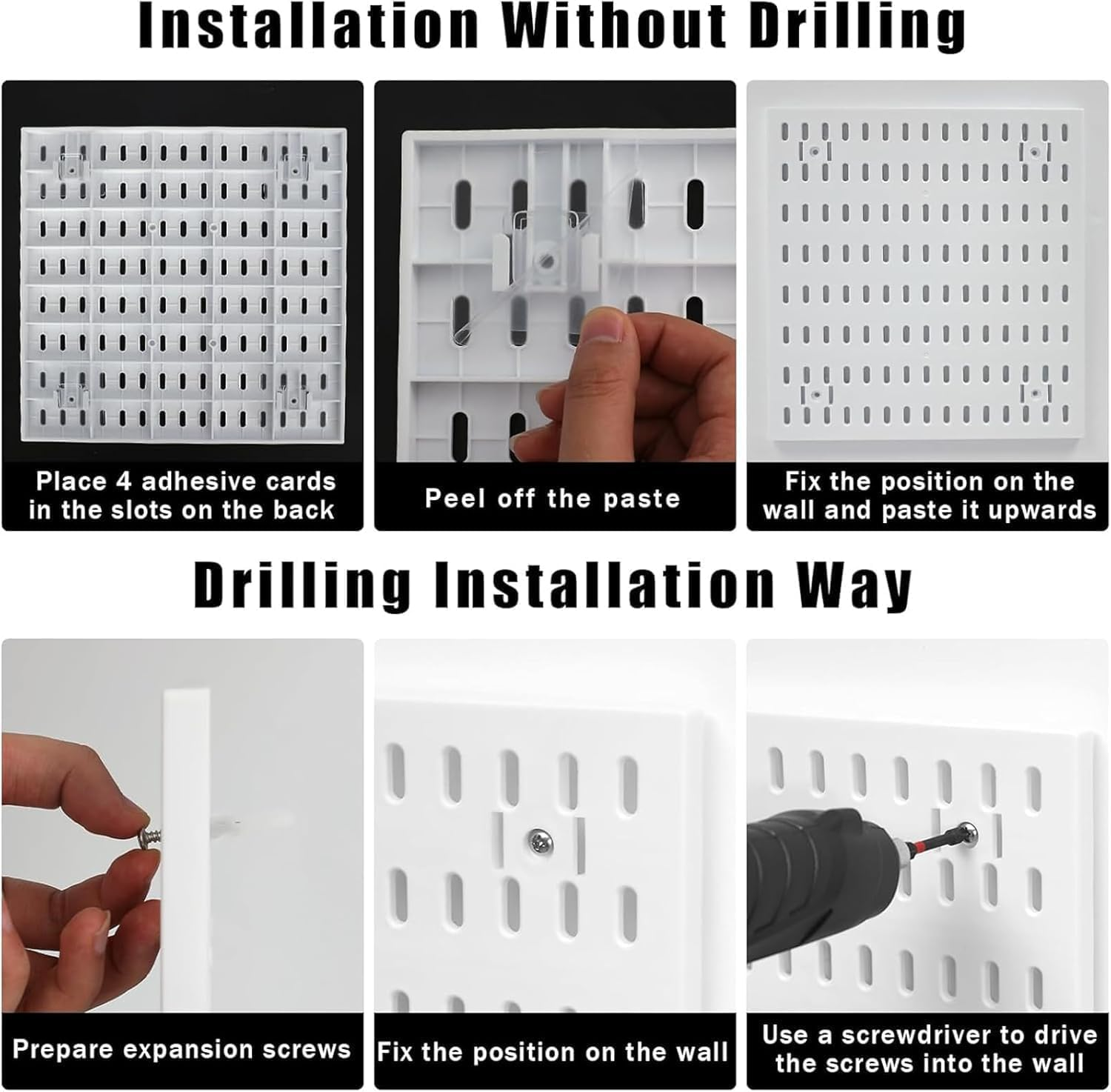 Installation Without Drilling

Place 4 adhesive cards in the slots on the back

Peel off the paste

Fix the position on the wall and paste it upwards

Drilling Installation Way

Prepare expansion screws

Fix the position on the wall

Use a screwdriver to drive the screws into the wall