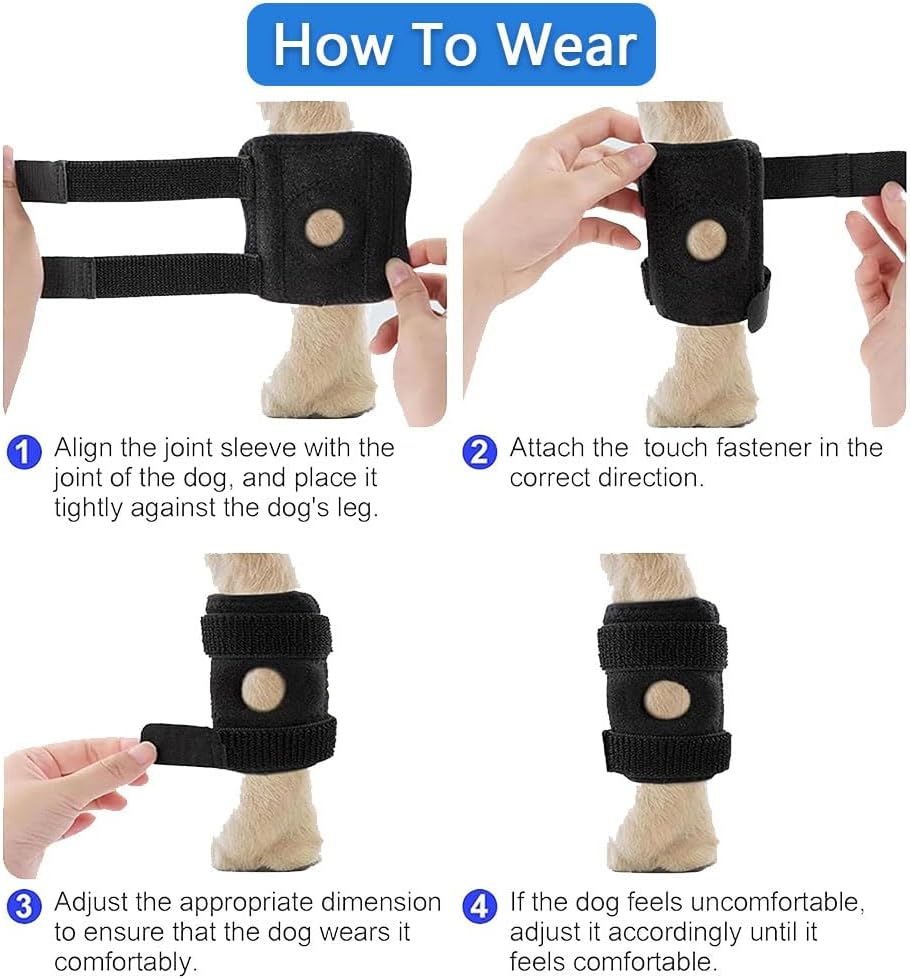 How To Wear

1 Align the joint sleeve with the joint of the dog, and place it tightly against the dog's leg.

2 Attach the  touch fastener in the correct direction.

3 Adjust the appropriate dimension to ensure that the dog wears it comfortably.

4 If the dog feels uncomfortable, adjust it accordingly until it feels comfortable.