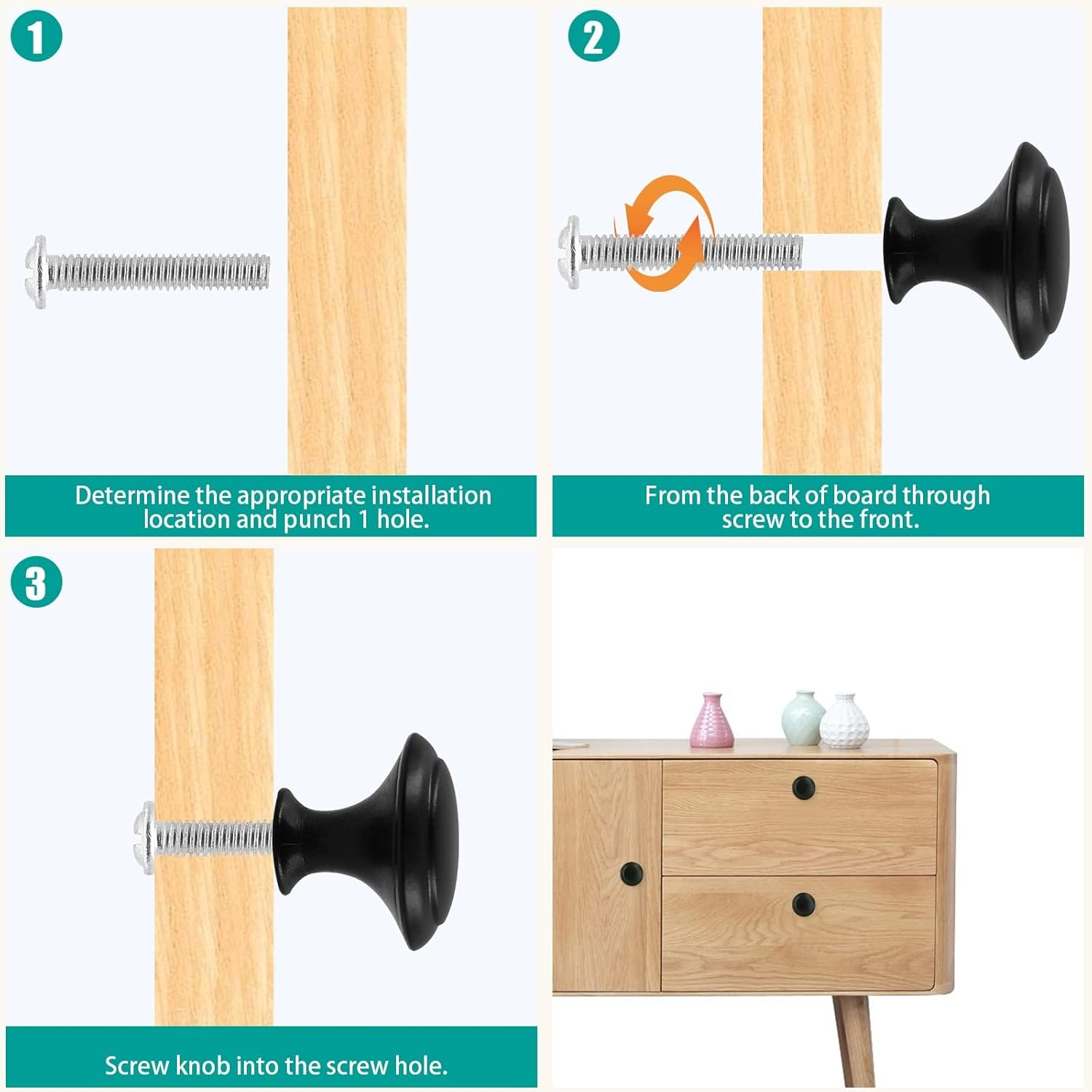 1

Determine the appropriate installation location and punch 1 hole.

2

From the back of board through screw to the front.

3

Screw knob into the screw hole.