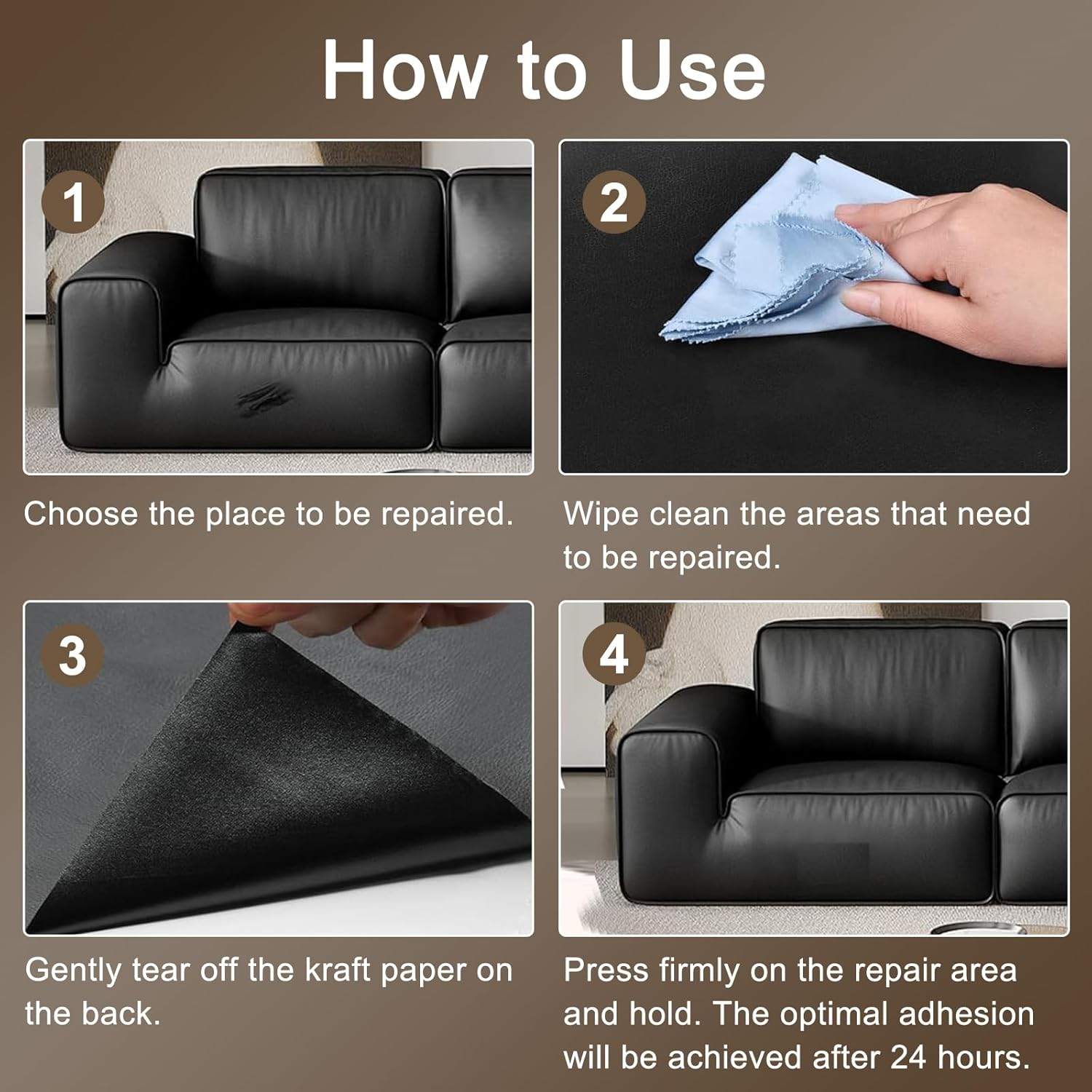 How to Use

1

Choose the place to be repaired.

2

Wipe clean the areas that need to be repaired.

3

Gently tear off the kraft paper on the back.

4

Press firmly on the repair area and hold. The optimal adhesion will be achieved after 24 hours.