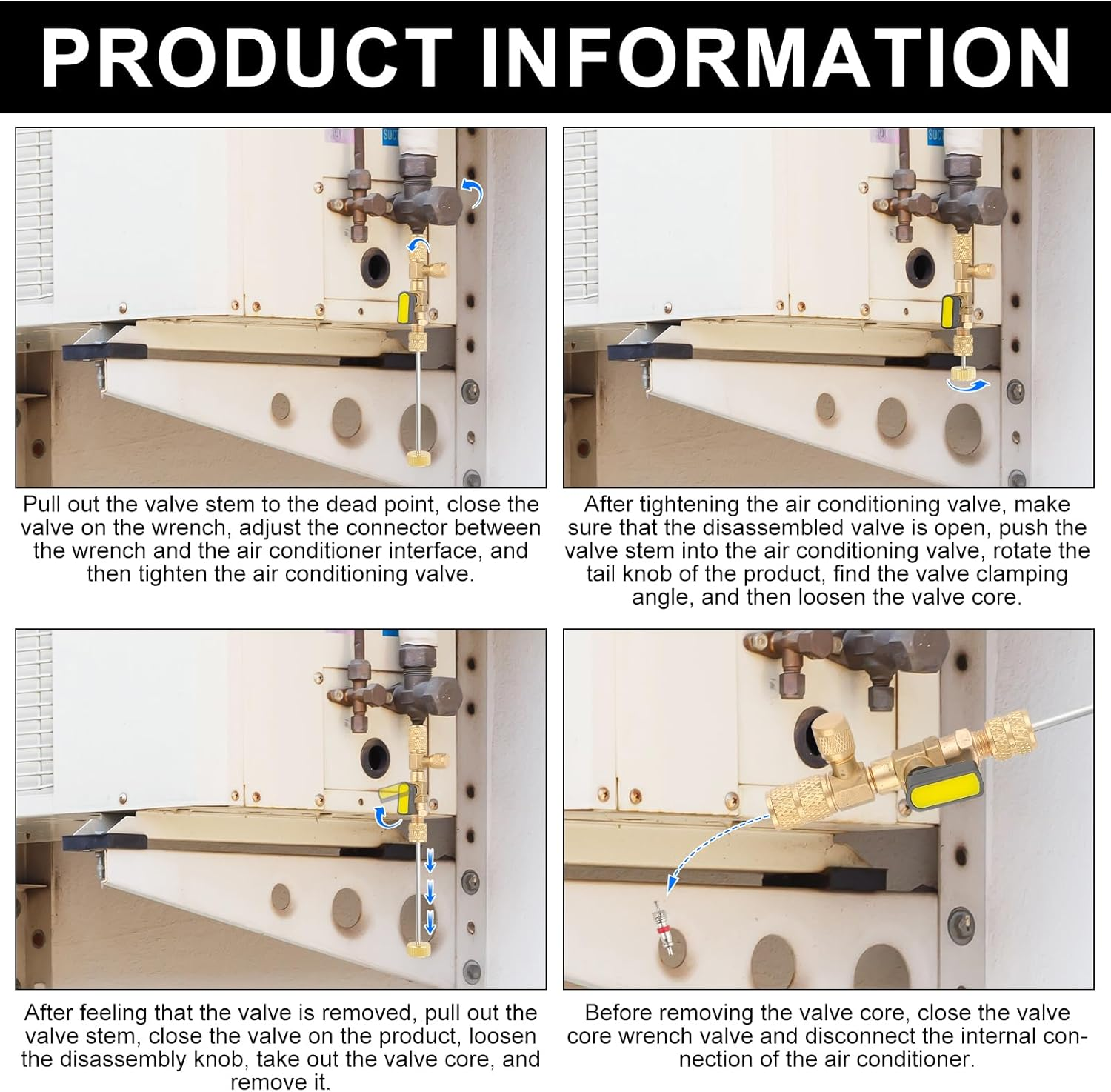 PRODUCT INFORMATION

Pull out the valve stem to the dead point, close the valve on the wrench, adjust the connector between the wrench and the air conditioner interface, and then tighten the air conditioning valve.

After tightening the air conditioning valve, make sure that the disassembled valve is open, push the valve stem into the air conditioning valve, rotate the tail knob of the product, find the valve clamping angle, and then loosen the valve core.

After feeling that the valve is removed, pull out the valve stem, close the valve on the product, loosen the disassembly knob, take out the valve core, and remove it.

Before removing the valve core, close the valve core wrench valve and disconnect the internal connection of the air conditioner.