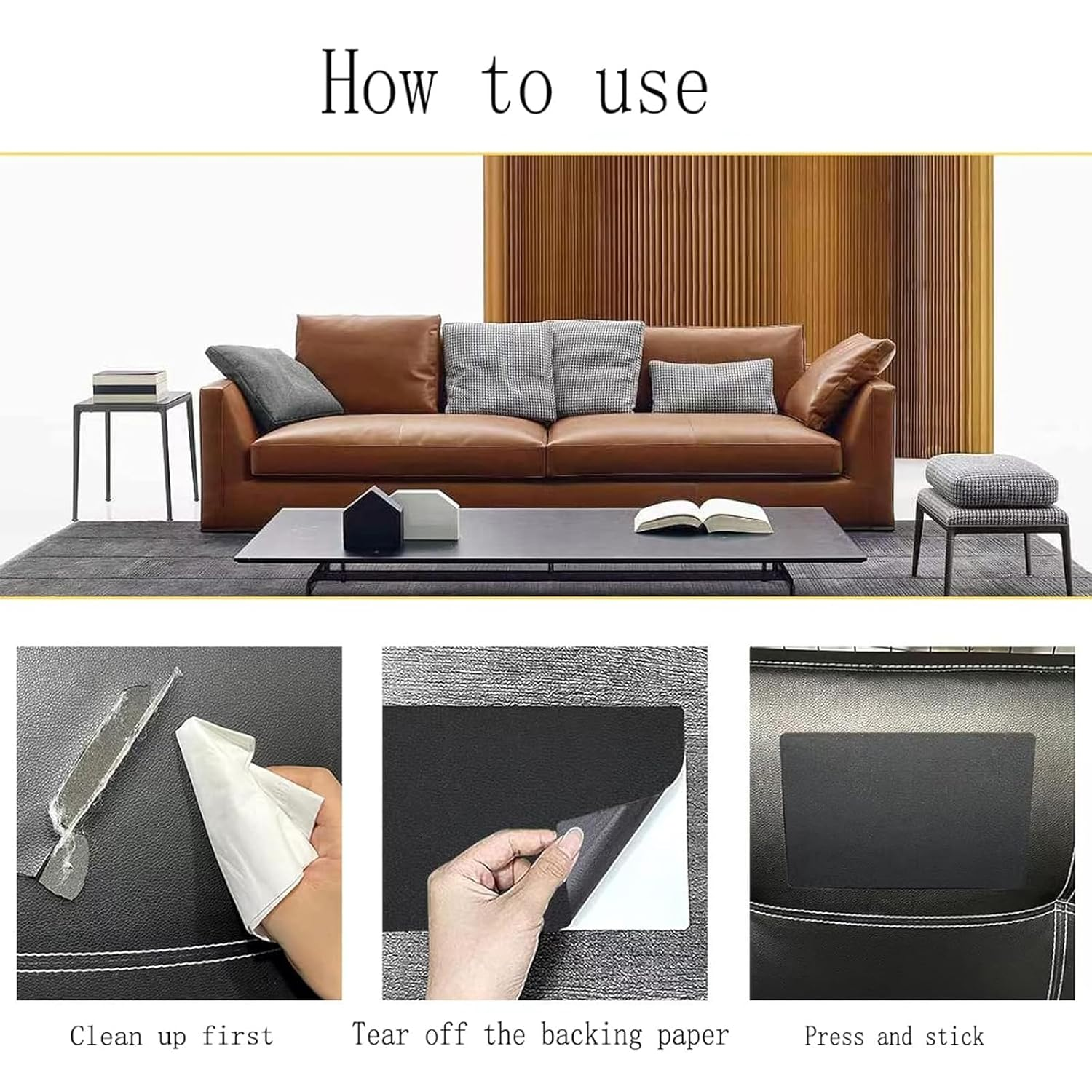 How to use

Clean up first

Tear off the backing paper

Press and stick