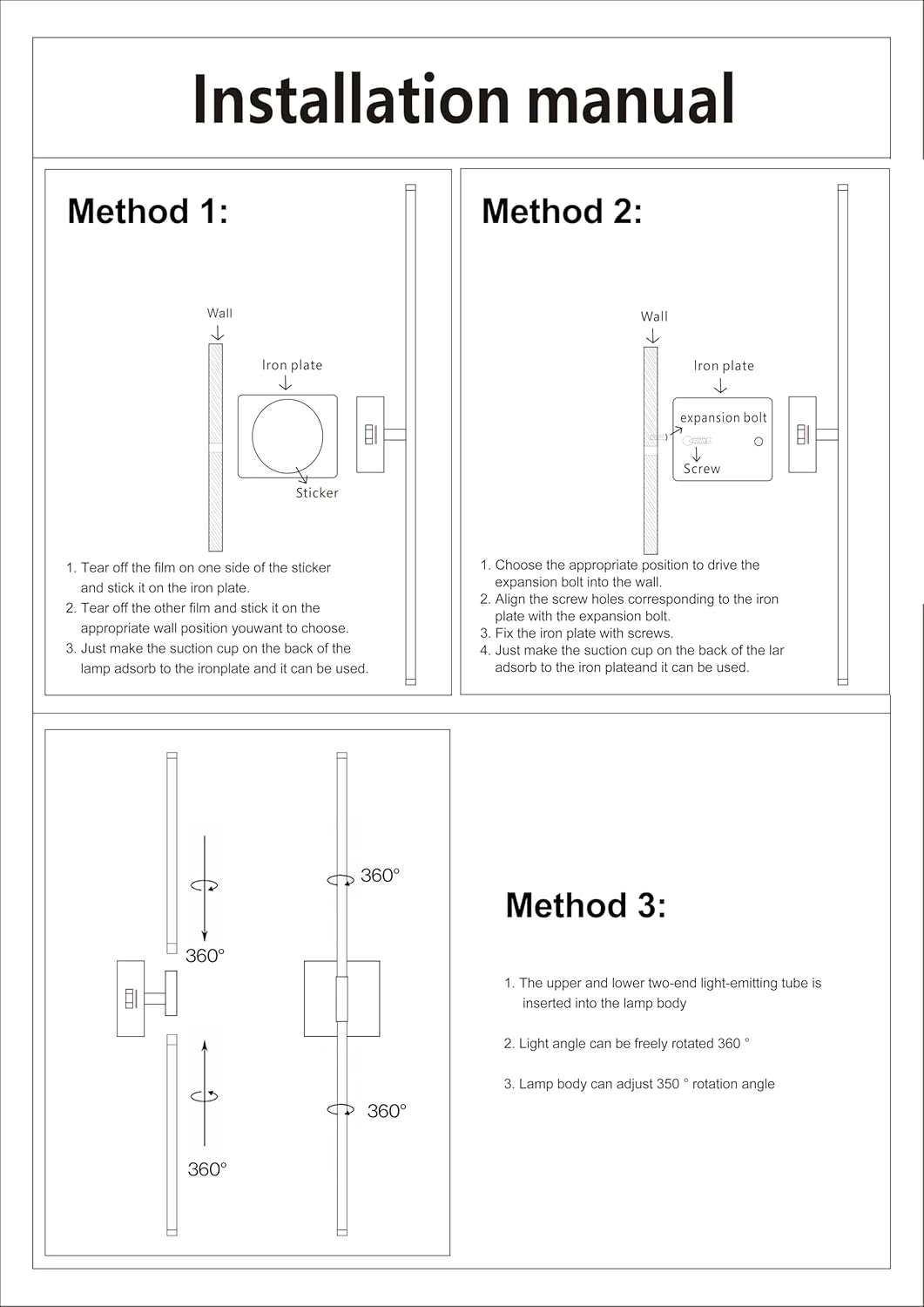 Installation manual

Method 1:

Wall

Iron plate

Sticker

1. Tear off the film on one side of the sticker and stick it on the iron plate.
2. Tear off the other film and stick it on the appropriate wall position youwant to choose.
3. Just make the suction cup on the back of the lamp adsorb to the ironplate and it can be used.

Method 2:

Wall

Iron plate

expansion bolt

Screw

1. Choose the appropriate position to drive the expansion bolt into the wall.
2. Align the screw holes corresponding to the iron plate with the expansion bolt.
3. Fix the iron plate with screws.
4. Just make the suction cup on the back of the lar adsorb to the iron plateand it can be used.

360°

360°

360°

360°

Method 3:

1. The upper and lower two-end light-emitting tube is inserted into the lamp body

2. Light angle can be freely rotated 360 °

3. Lamp body can adjust 350 ° rotation angle