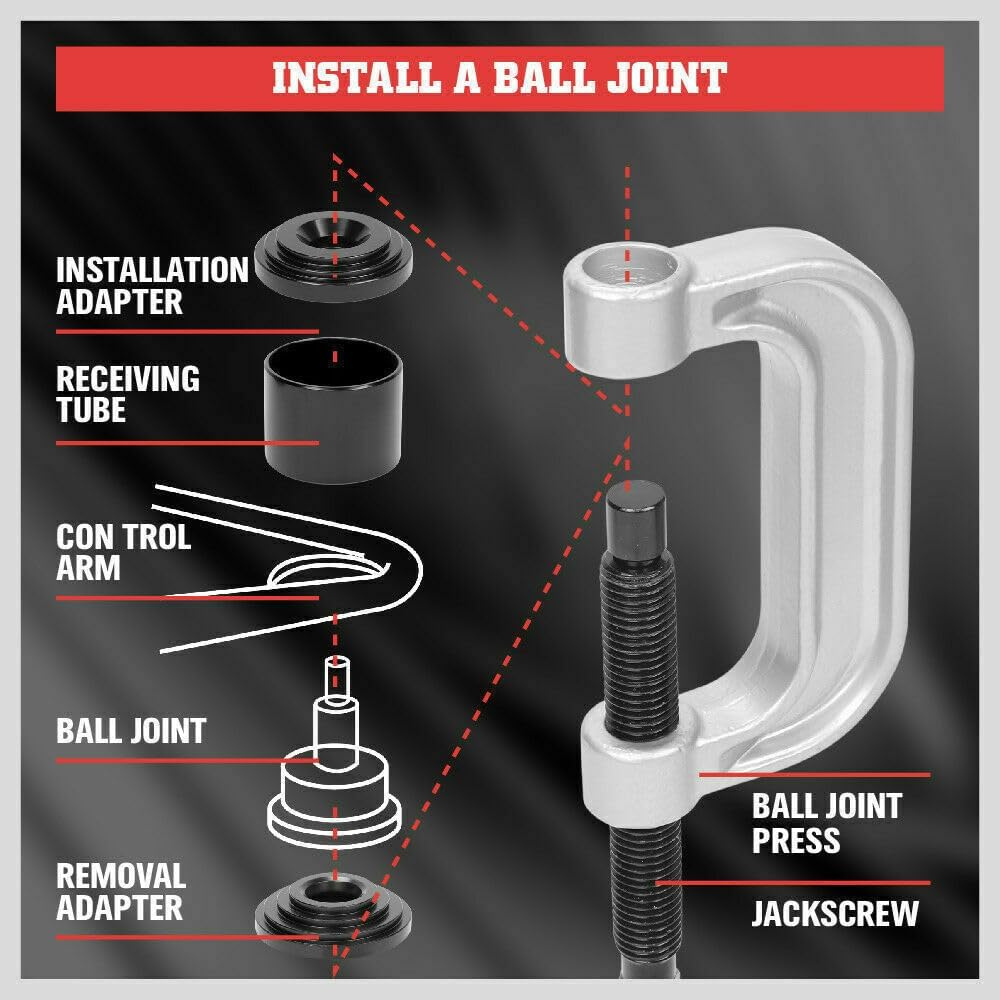 INSTALL A BALL JOINT

INSTALLATION ADAPTER

RECEIVING TUBE

CON TROL ARM

BALL JOINT

REMOVAL ADAPTER

BALL JOINT PRESS

JACKSCREW