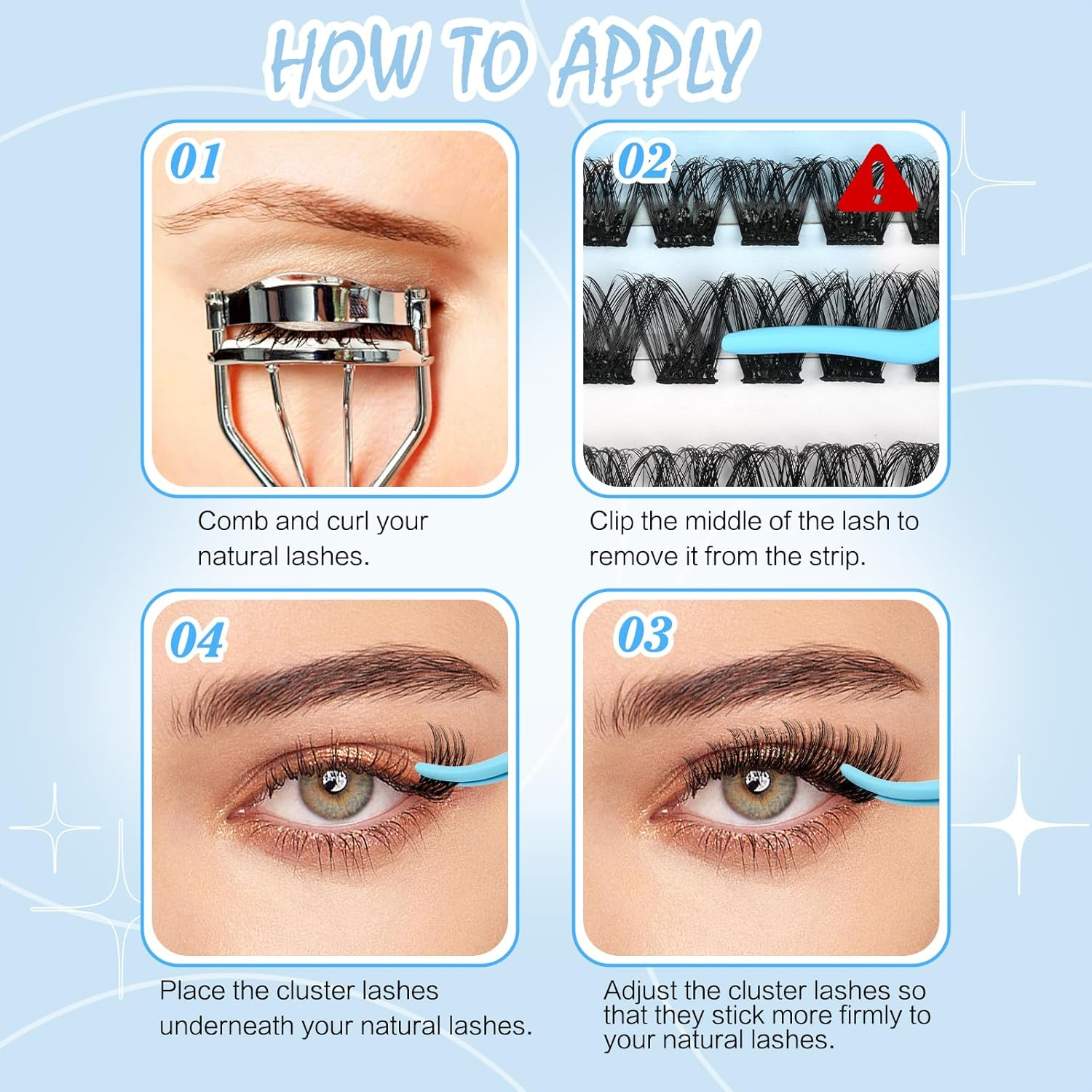 HOW TO APPLY

01

Comb and curl your natural lashes.

02

Clip the middle of the lash to remove it from the strip.

04

Place the cluster lashes underneath your natural lashes.

03

Adjust the cluster lashes so that they stick more firmly to your natural lashes.