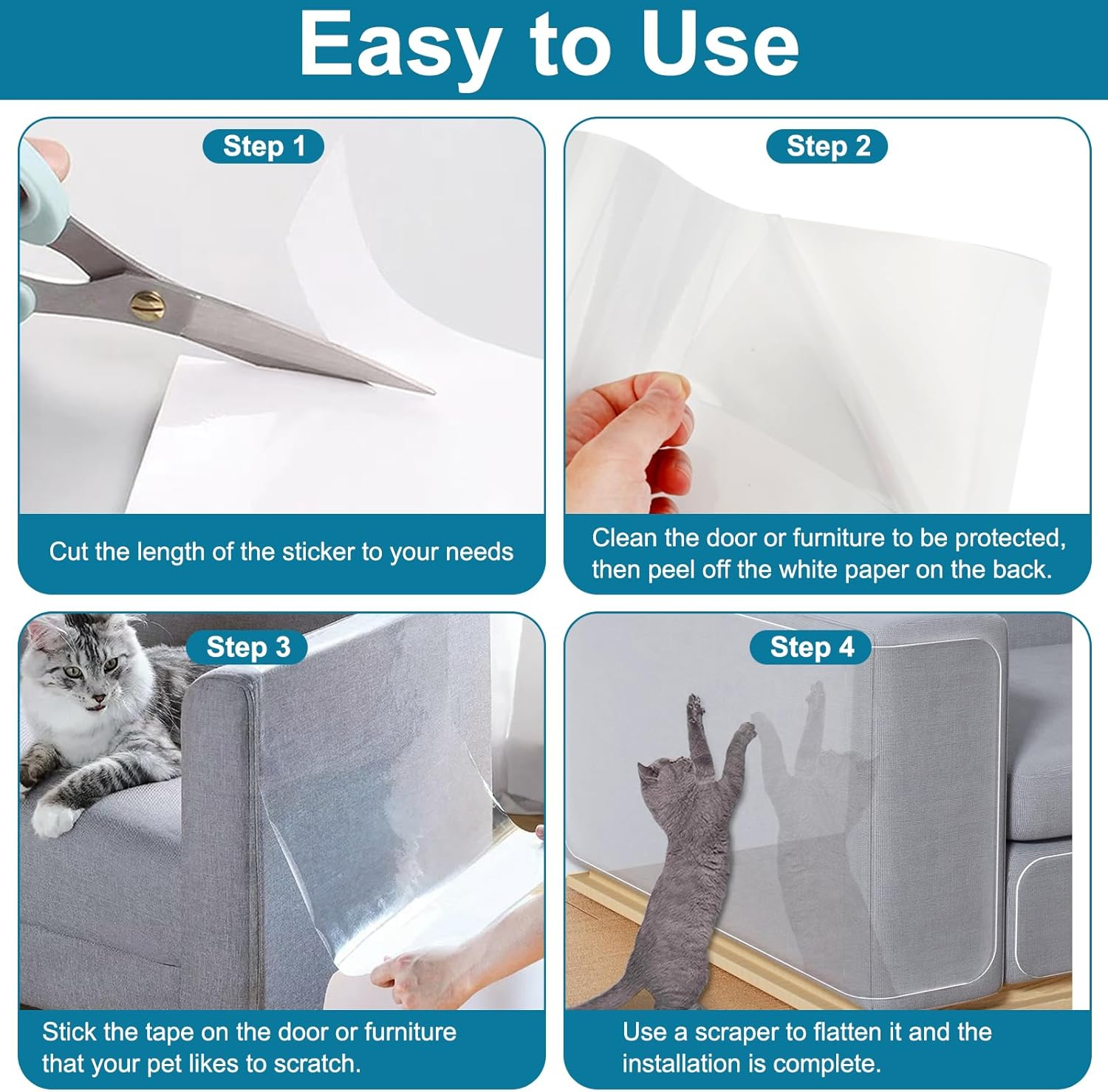 Easy to Use

Step 1

Cut the length of the sticker to your needs

Step 2

Clean the door or furniture to be protected, then peel off the white paper on the back.

Step 3

Stick the tape on the door or furniture that your pet likes to scratch.

Step 4

Use a scraper to flatten it and the installation is complete.