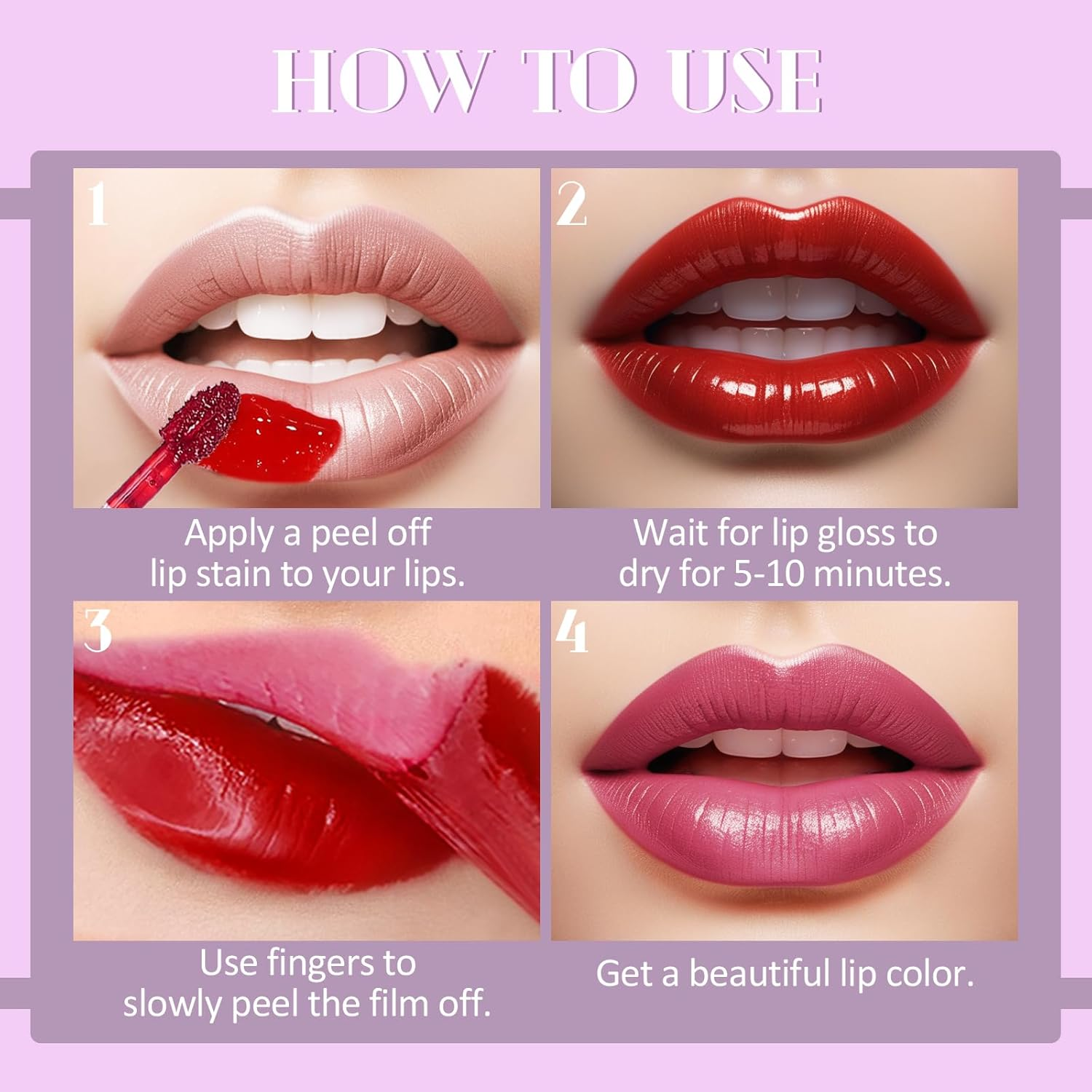 HOW TO USE

1

Apply a peel off lip stain to your lips.

2

Wait for lip gloss to dry for 5-10 minutes.

3

Use fingers to slowly peel the film off.

4

Get a beautiful lip color.