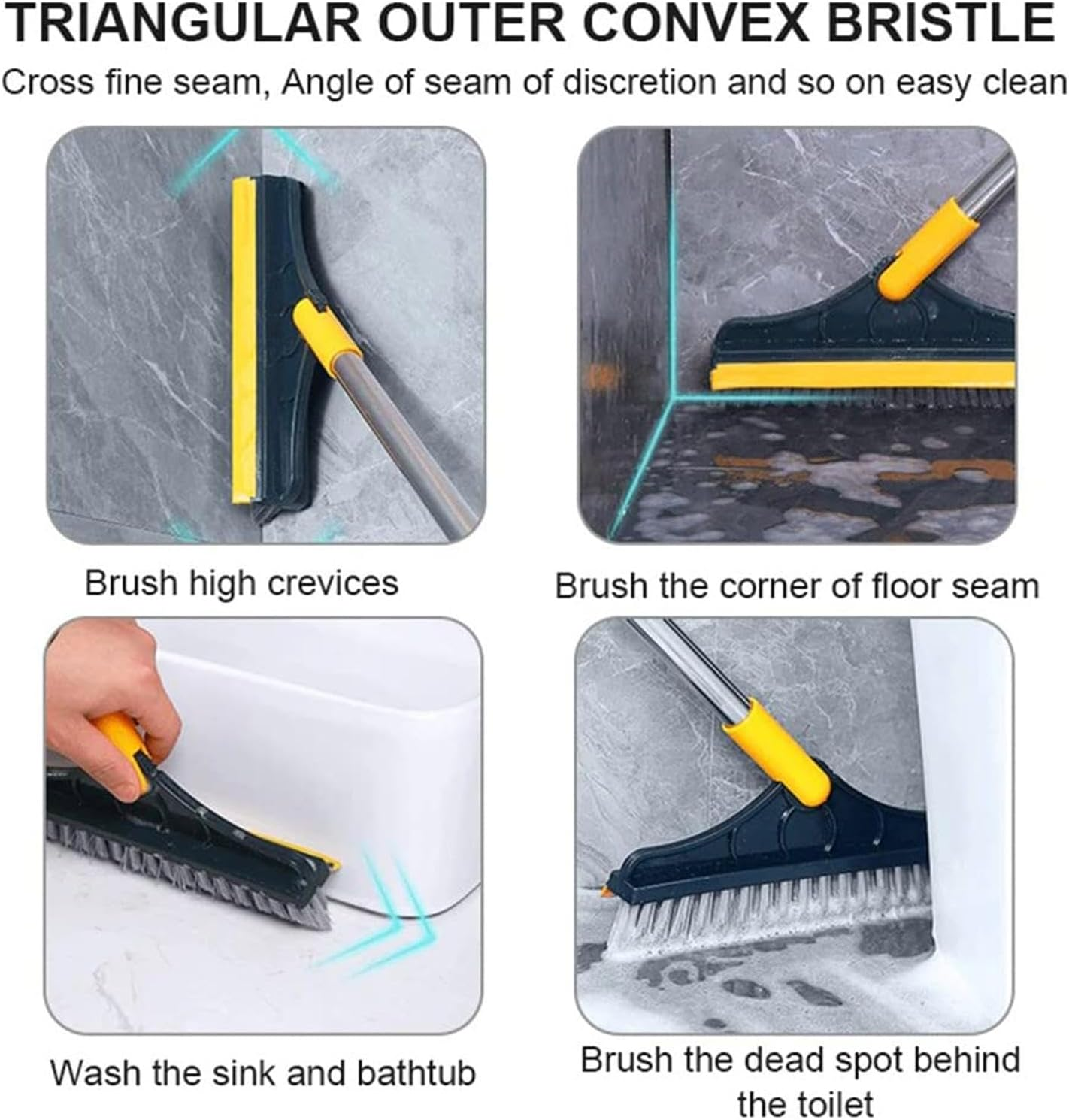 TRIANGULAR OUTER CONVEX BRISTLE

Cross fine seam, Angle of seam of discretion and so on easy clean

Brush high crevices

Brush the corner of floor seam

Wash the sink and bathtub

Brush the dead spot behind the toilet