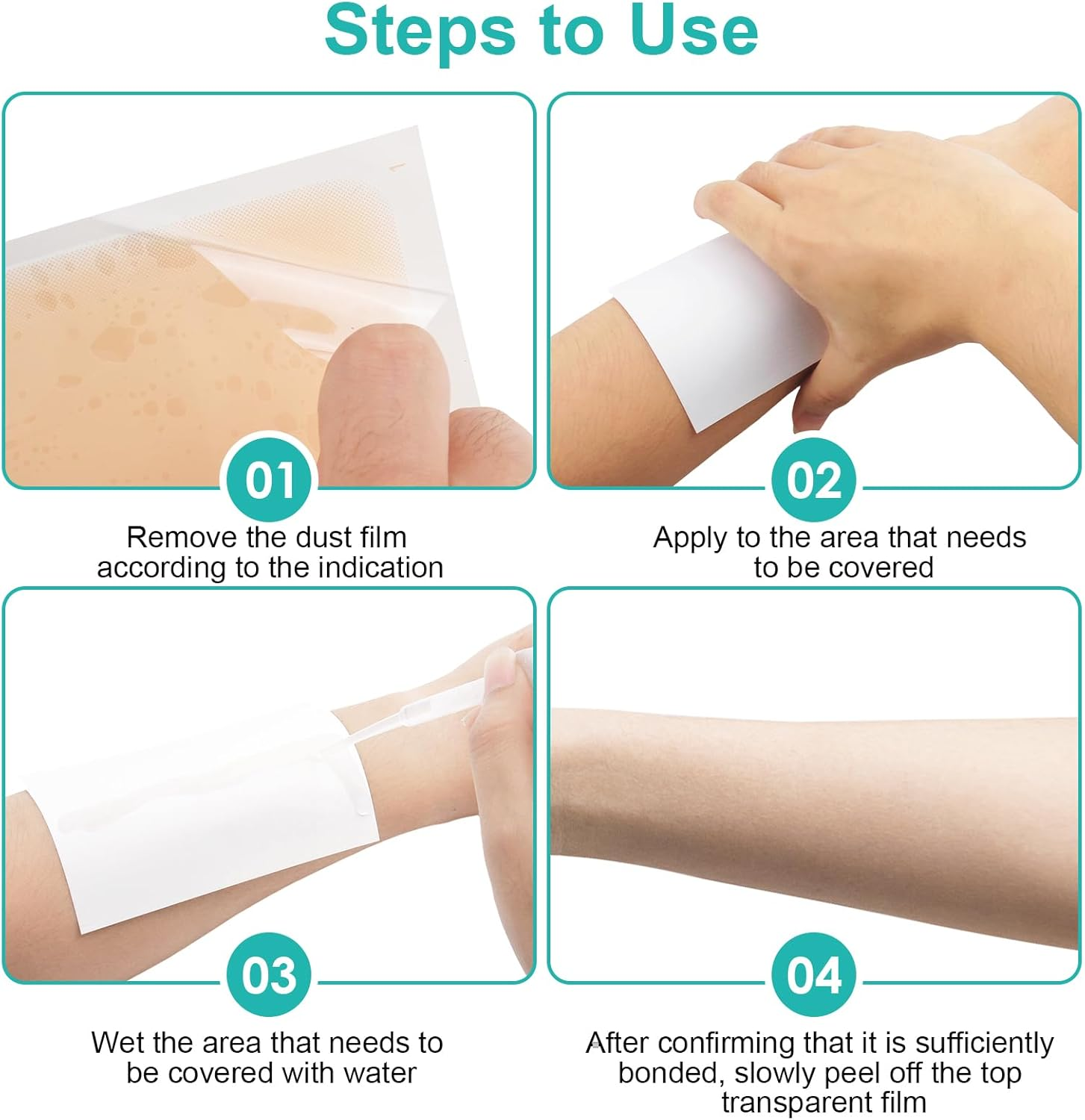 Steps to Use

01

Remove the dust film according to the indication

02

Apply to the area that needs to be covered

03

Wet the area that needs to be covered with water

04

After confirming that it is sufficiently bonded, slowly peel off the top transparent film