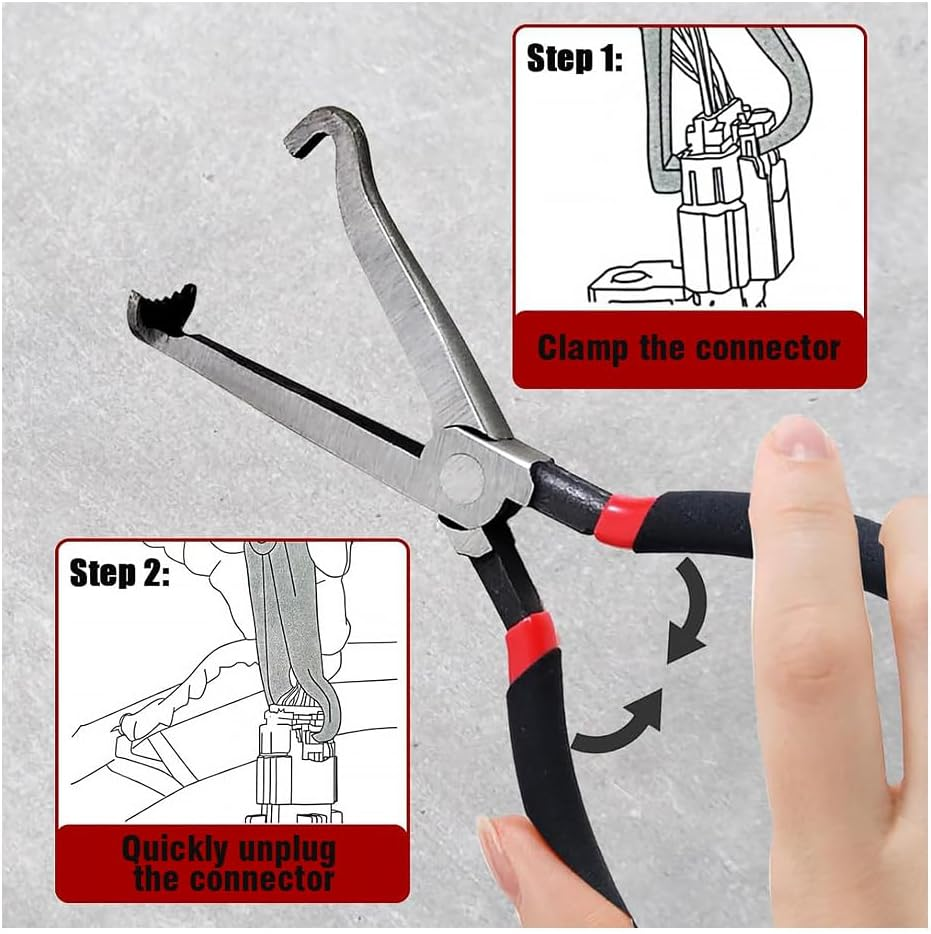 Step 1:

Clamp the connector

Step 2:

Quickly unplug the connector