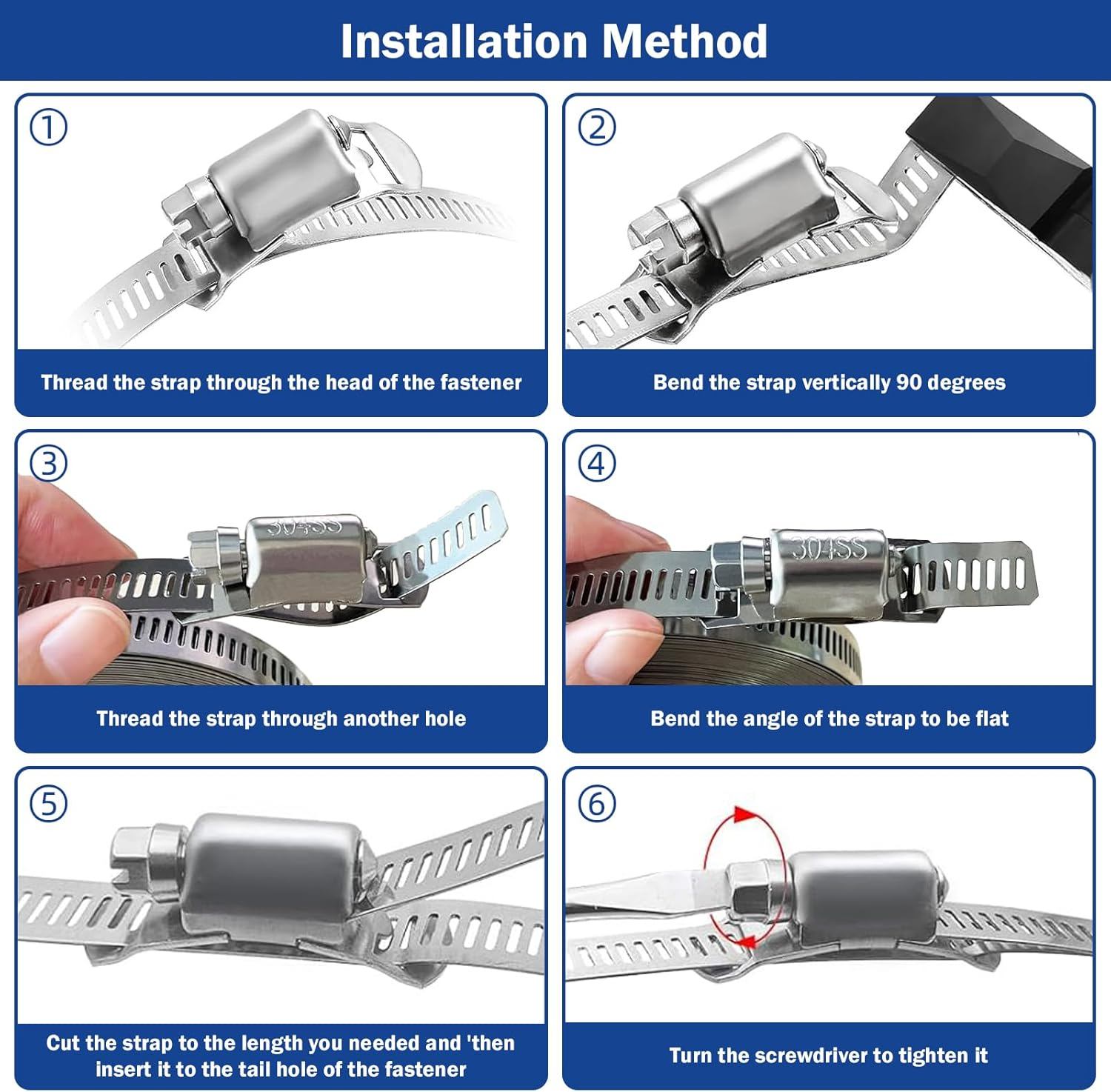 Installation Method

①

Thread the strap through the head of the fastener

②

Bend the strap vertically 90 degrees

③

304SS

Thread the strap through another hole

④

304SS

Bend the angle of the strap to be flat

⑤

Cut the strap to the length you needed and 'then insert it to the tail hole of the fastener

⑥

Turn the screwdriver to tighten it