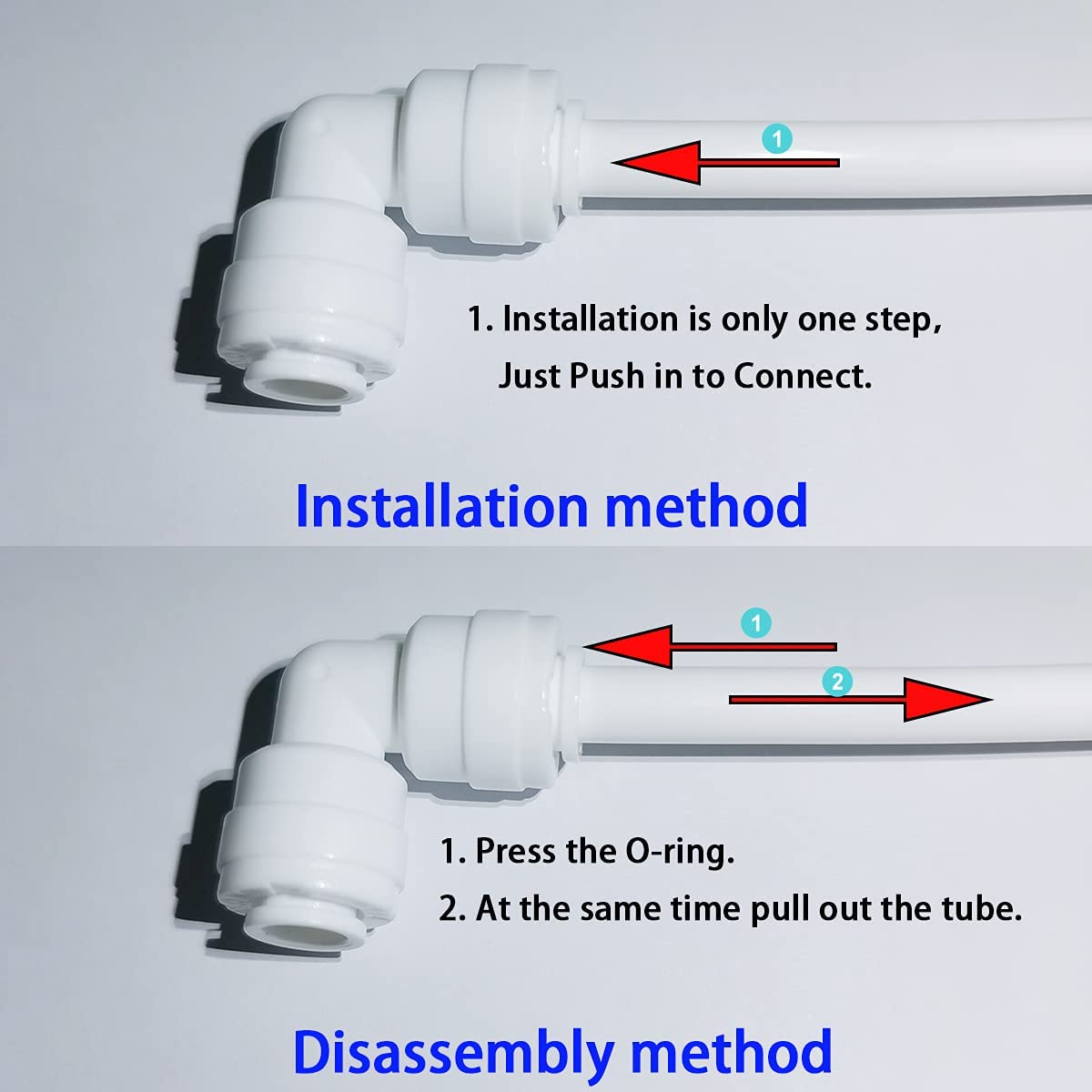 1

1. Installation is only one step, Just Push in to Connect.

Installation method

1

2

1. Press the O-ring.

2. At the same time pull out the tube.

Disassembly method