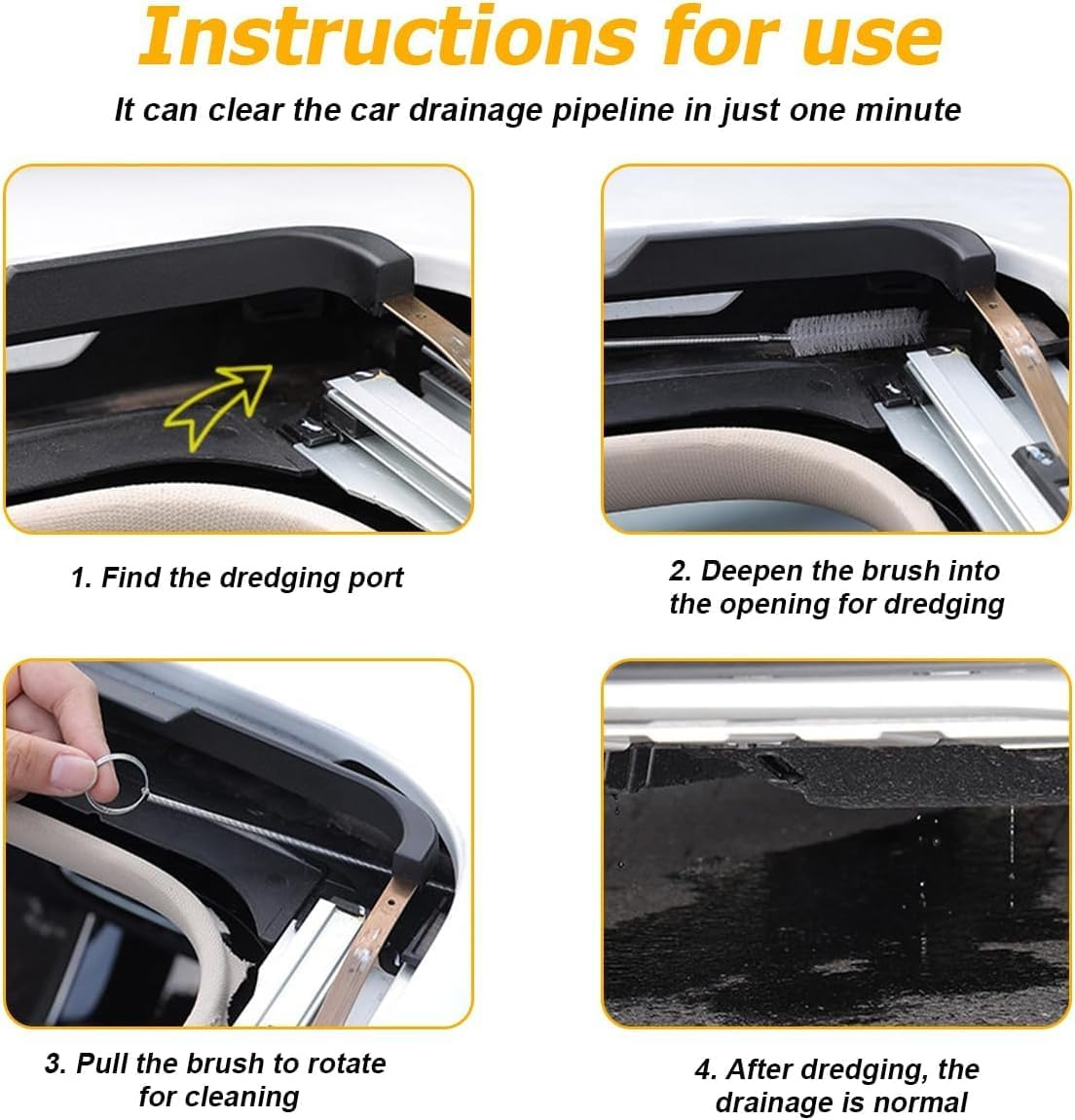 Instructions for use

It can clear the car drainage pipeline in just one minute

1. Find the dredging port

2. Deepen the brush into the opening for dredging

3. Pull the brush to rotate for cleaning

4. After dredging, the drainage is normal