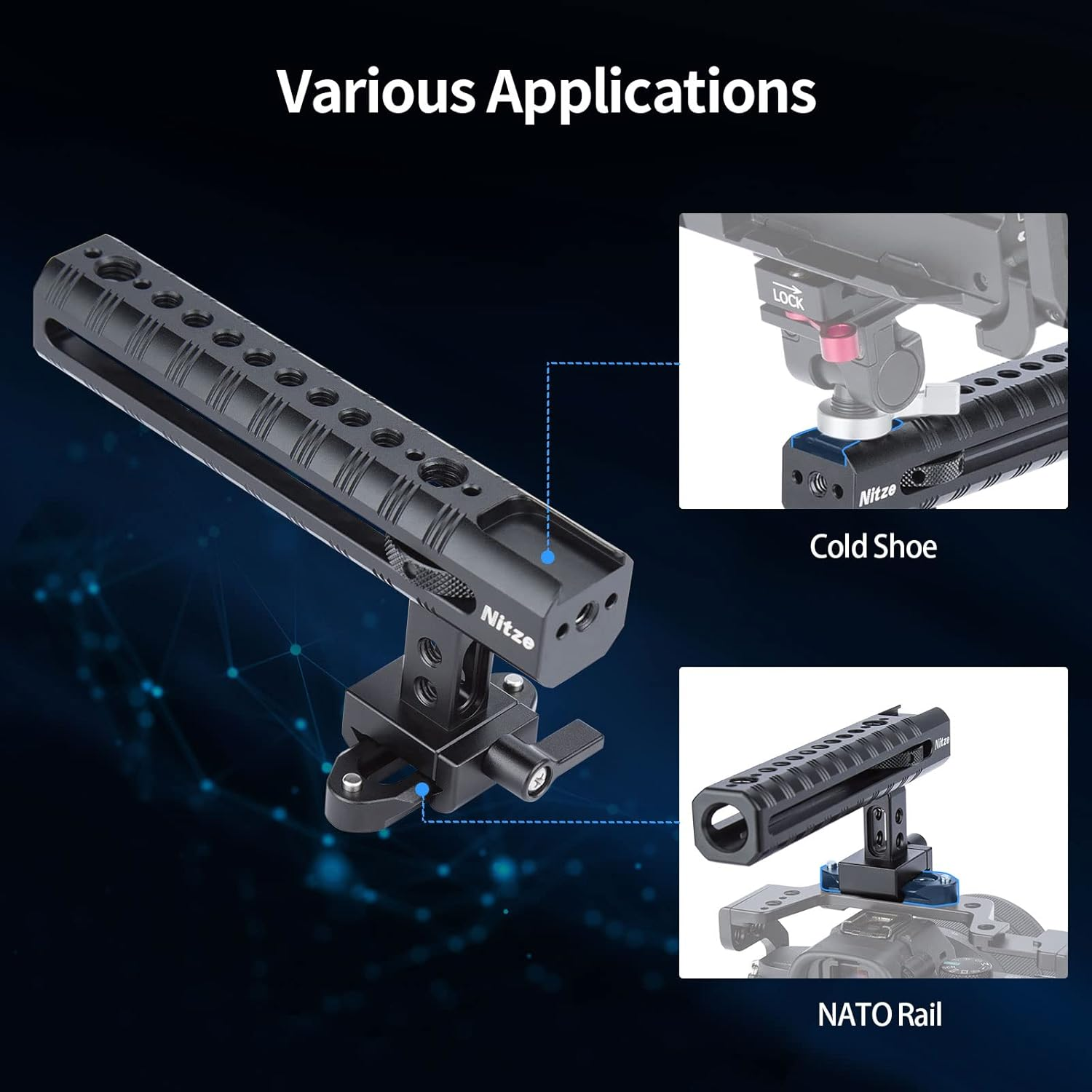 Various Applications

Nitze

LOCK

Nitze

Cold Shoe

Nitze

NATO Rail