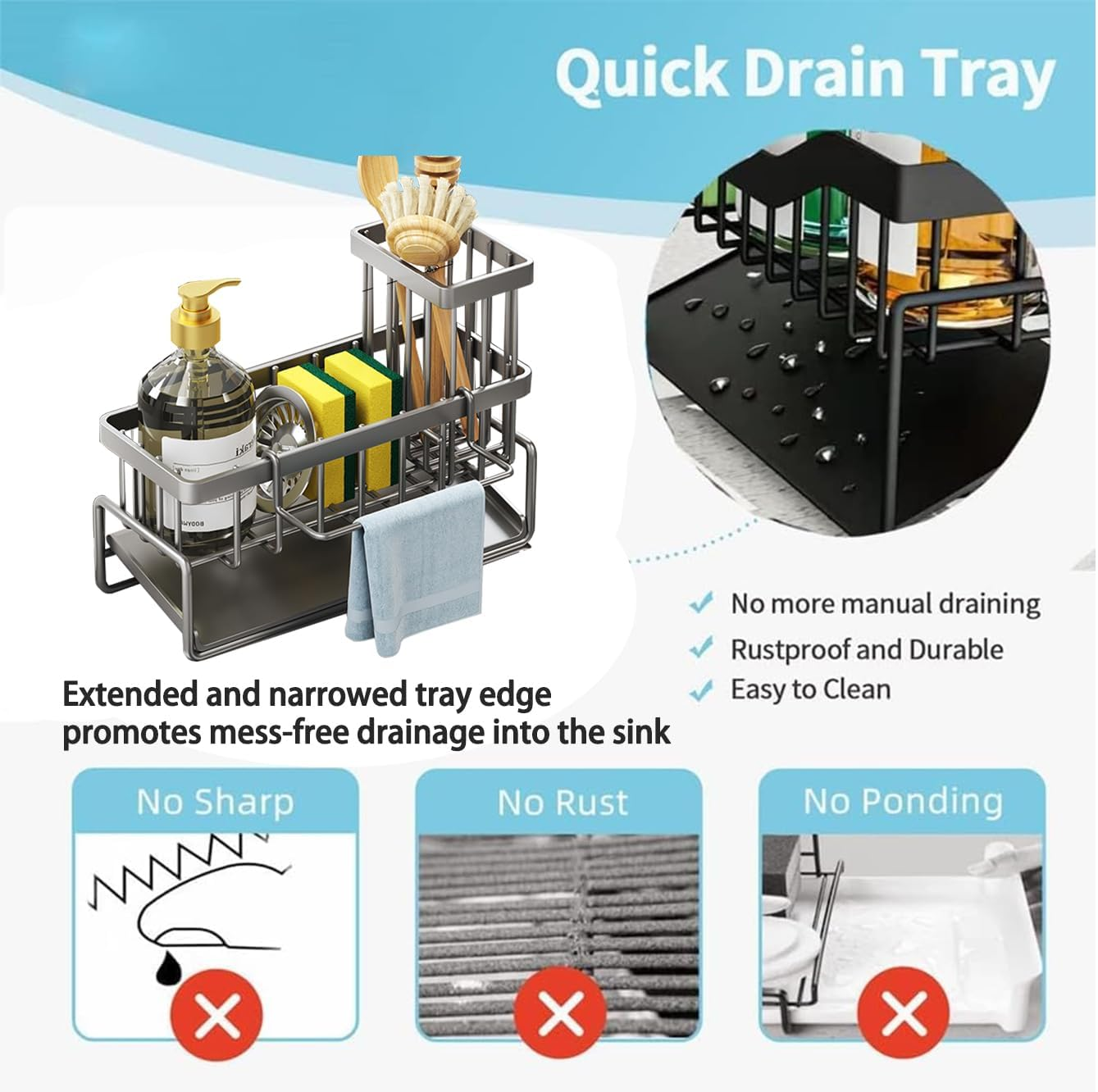 Quick Drain Tray

No more manual draining
Rustproof and Durable
Easy to Clean

Extended and narrowed tray edge promotes mess-free drainage into the sink

No Sharp

No Rust

No Ponding