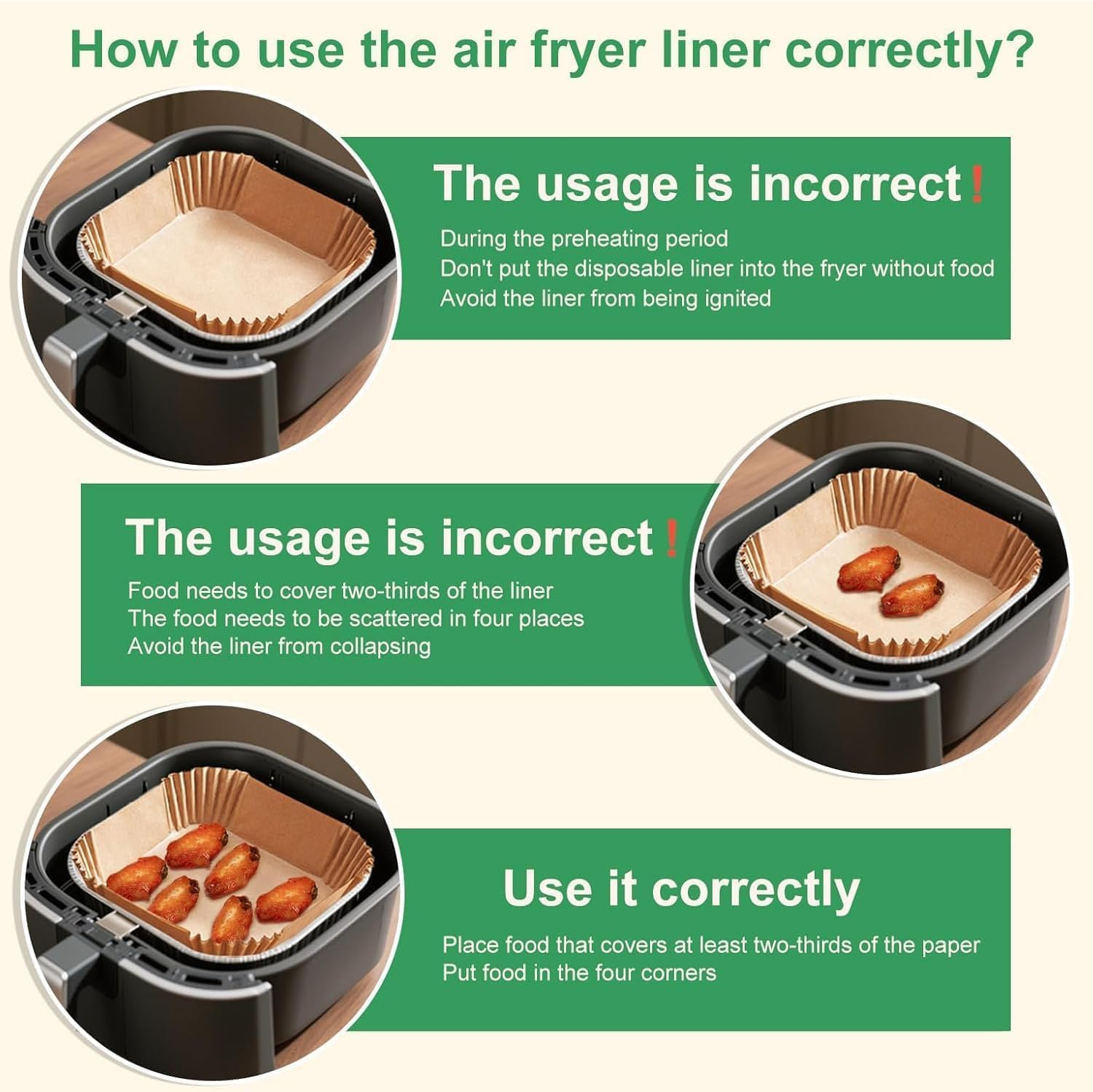 How to use the air fryer liner correctly?

The usage is incorrect!

During the preheating period
Don't put the disposable liner into the fryer without food
Avoid the liner from being ignited

The usage is incorrect!

Food needs to cover two-thirds of the liner
The food needs to be scattered in four places
Avoid the liner from collapsing

Use it correctly

Place food that covers at least two-thirds of the paper
Put food in the four corners