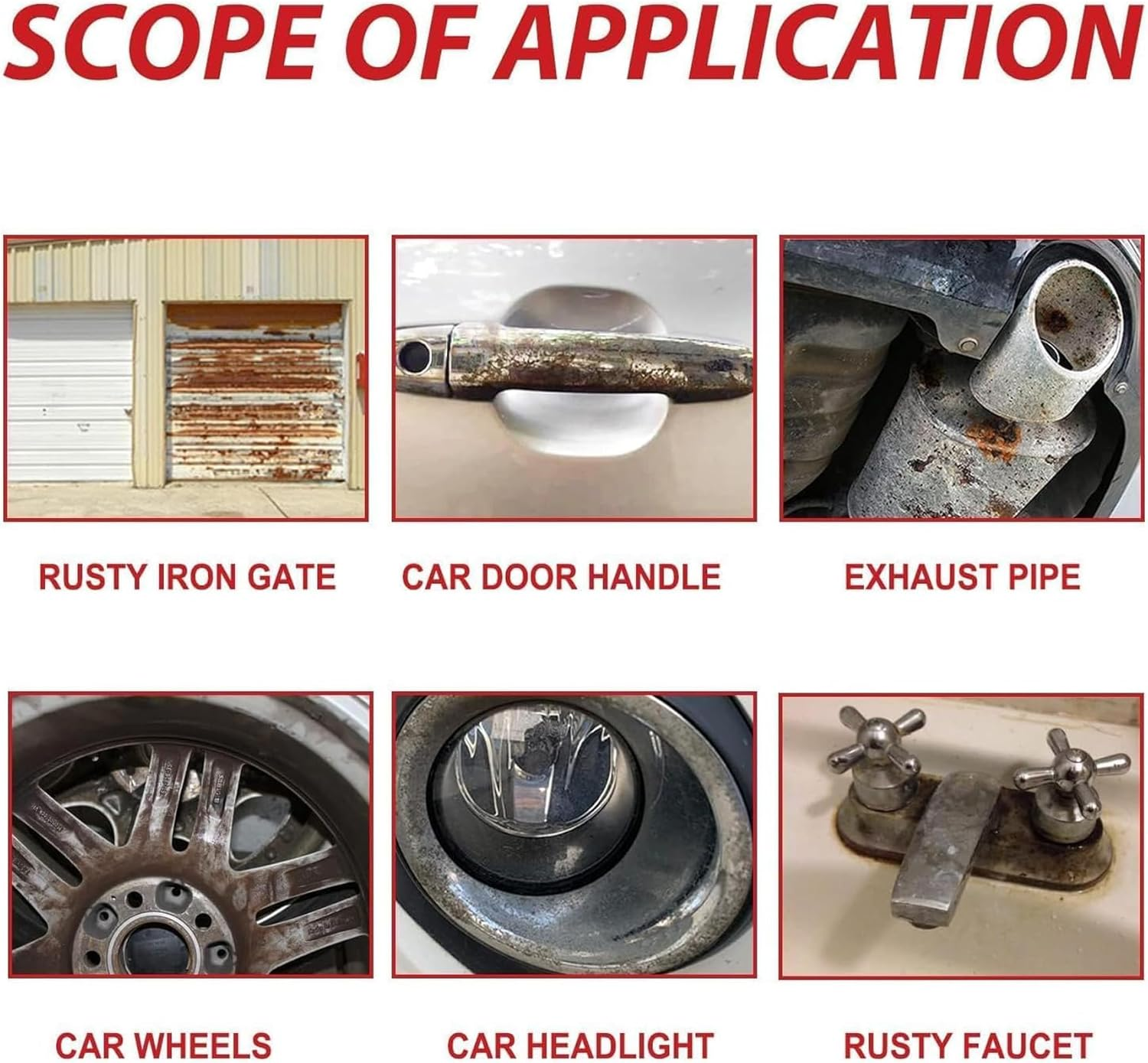 SCOPE OF APPLICATION

RUSTY IRON GATE

CAR DOOR HANDLE

EXHAUST PIPE

CAR WHEELS

CAR HEADLIGHT

RUSTY FAUCET