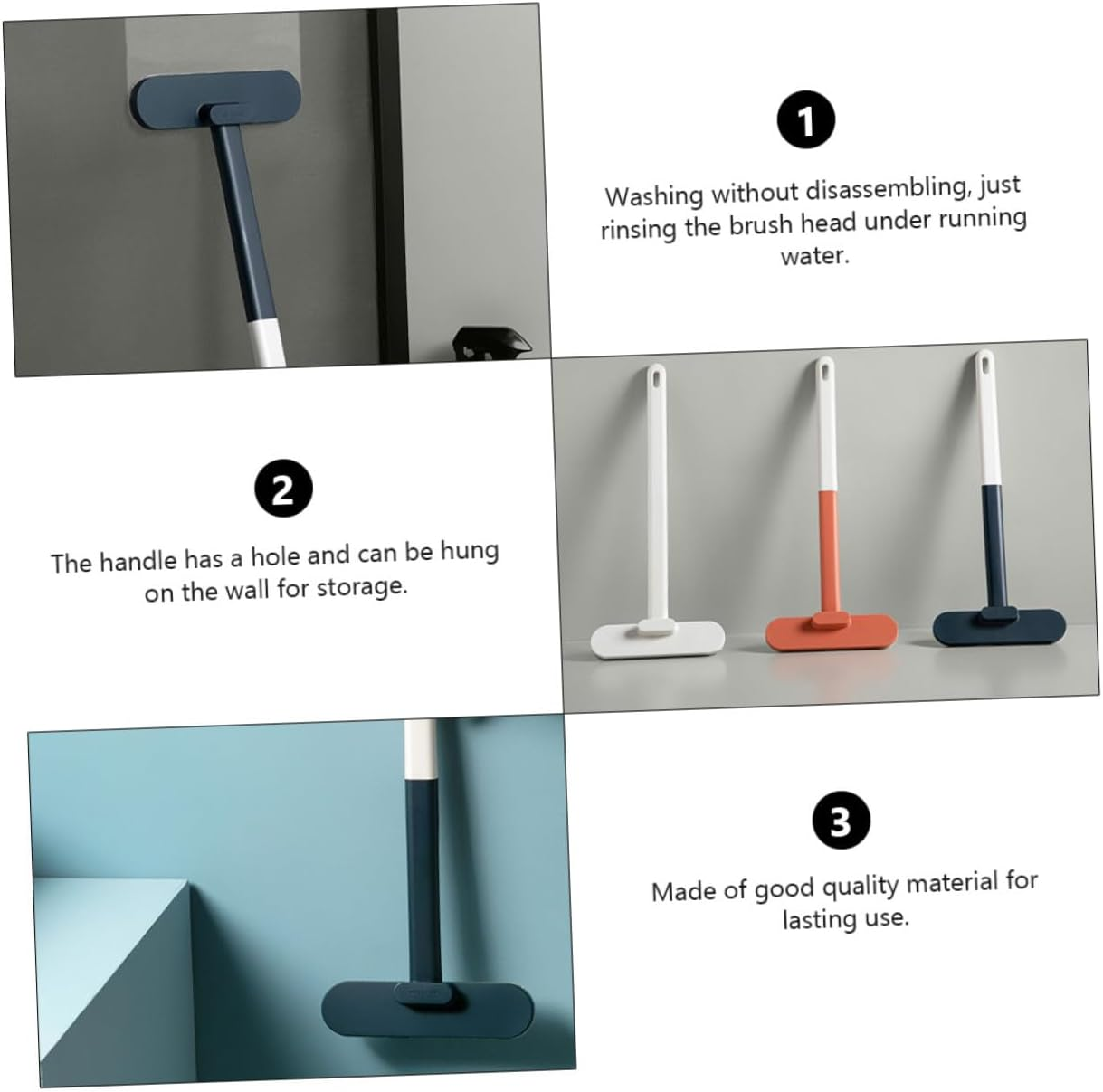 1

Washing without disassembling, just rinsing the brush head under running water.

2

The handle has a hole and can be hung on the wall for storage.

3

Made of good quality material for lasting use.