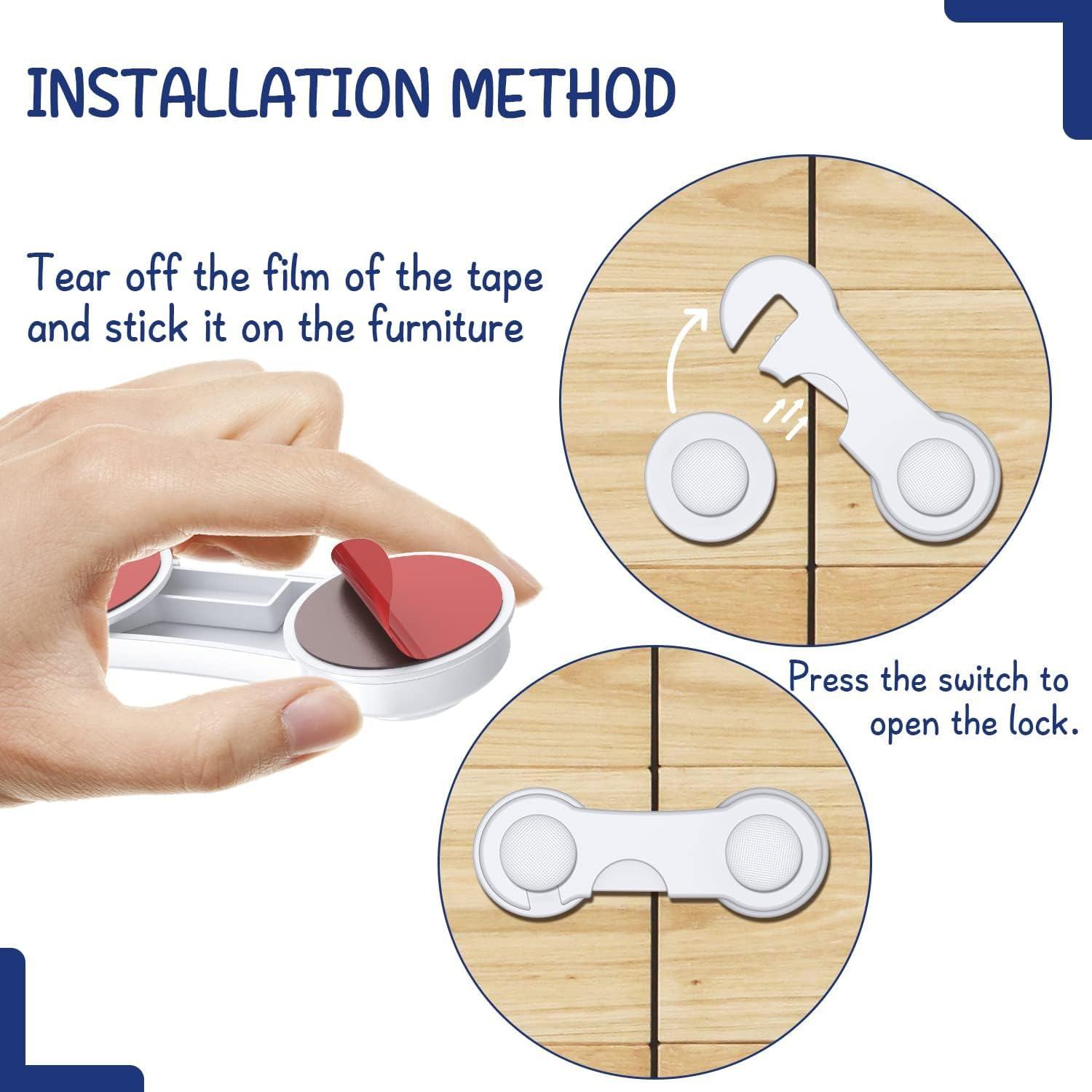 INSTALLATION METHOD

Tear off the film of the tape and stick it on the furniture

Press the switch to open the lock.