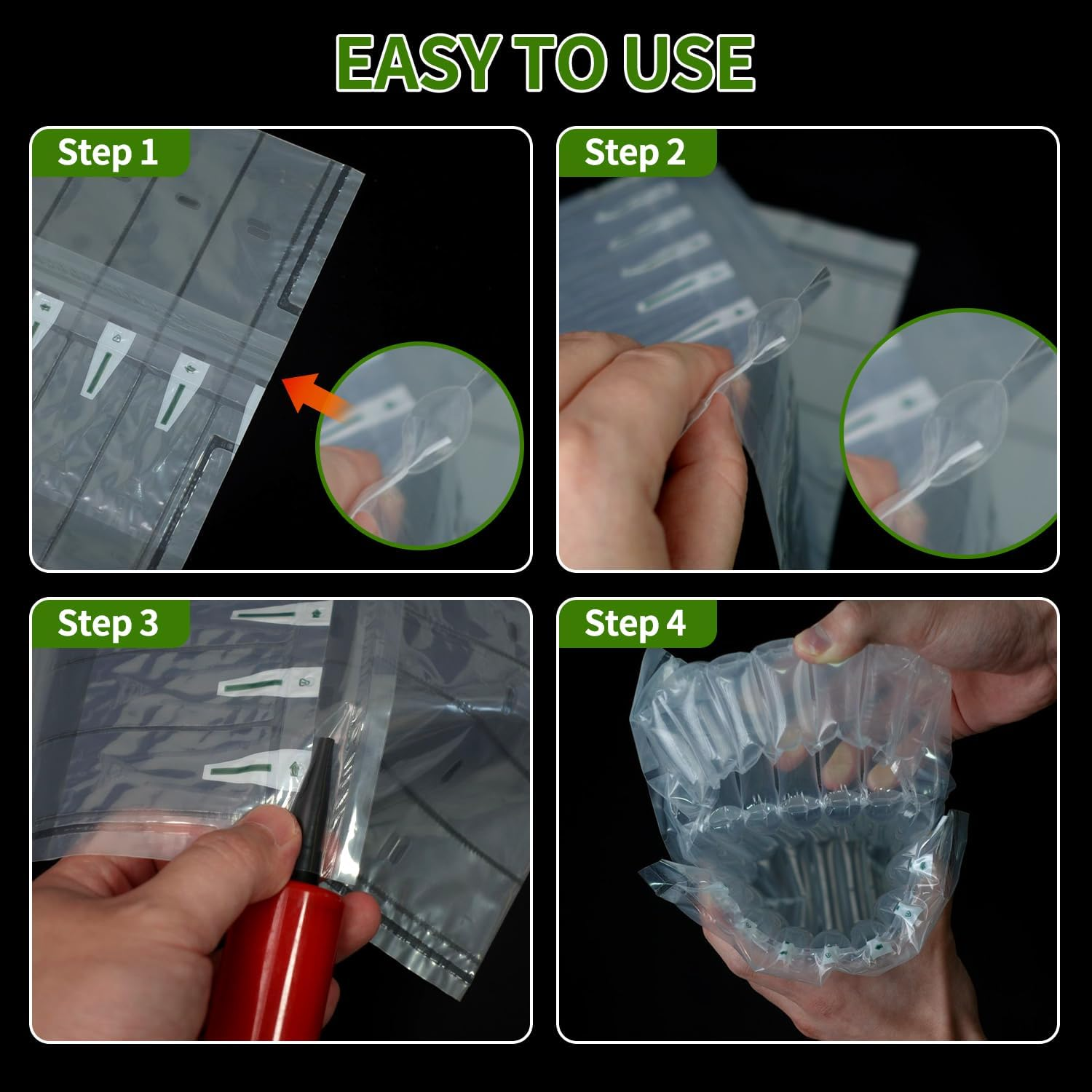 EASY TO USE

Step 1

Step 2

Step 3

Step 4