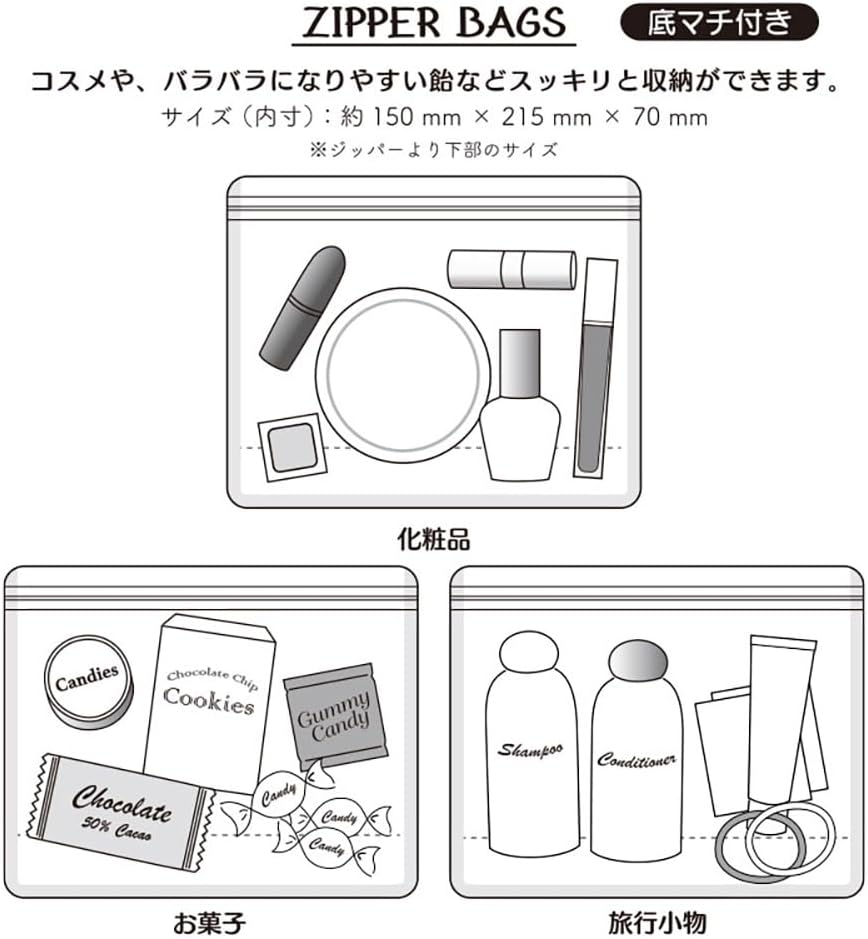 ZIPPER BAGS 底マチ付き

コスメや、バラバラになりやすい飴などスッキリと収納ができます。

サイズ（内寸）：約 150 mm × 215 mm × 70 mm

※ジッパーより下部のサイズ

化粧品

Candies

Chocolate Chip Cookies

Gummy Candy

Chocolate 50% Cacao

Candy

Candy

Candy

お菓子

Shampoo

Conditioner

旅行小物