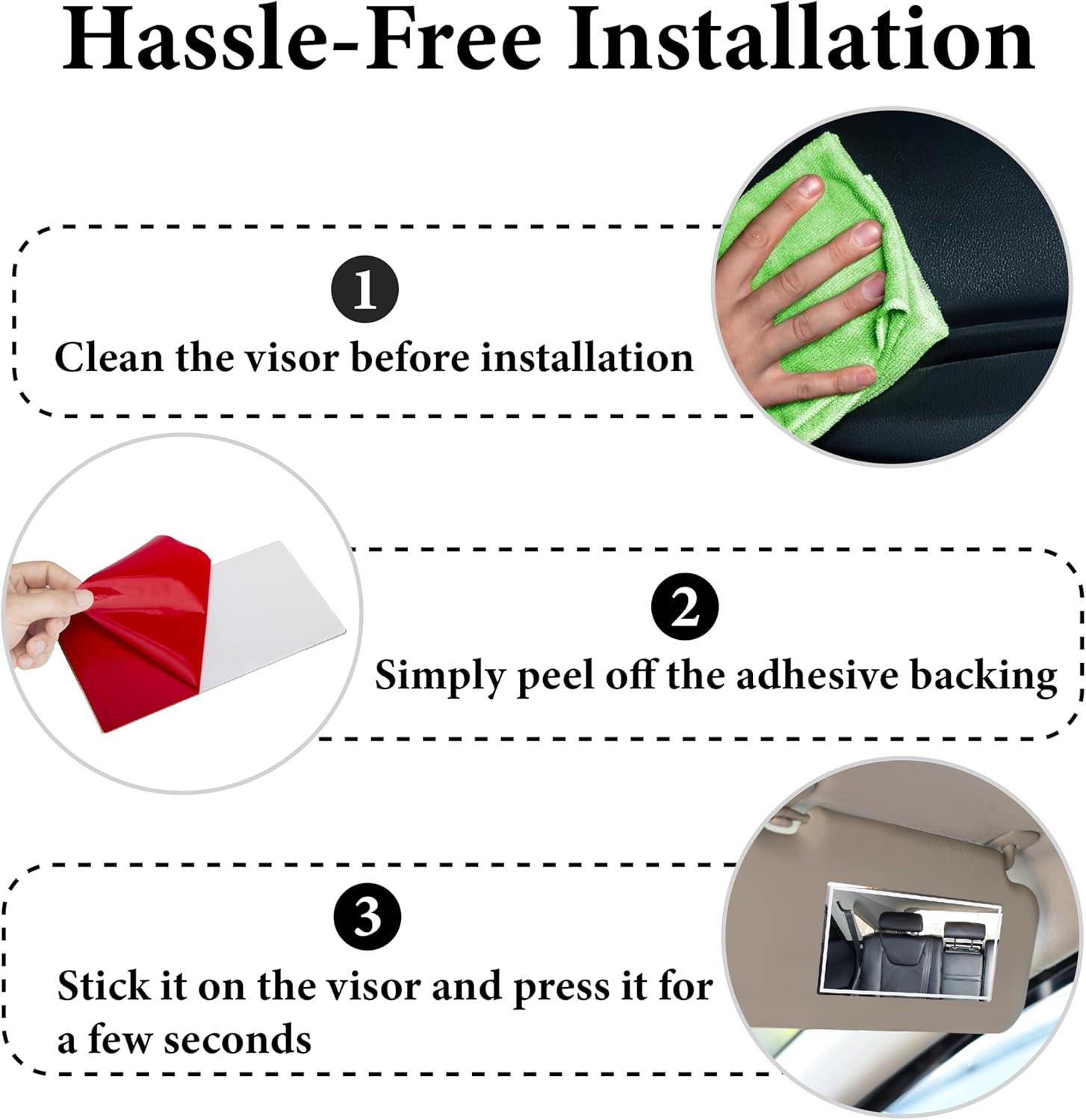 Hassle-Free Installation

1
Clean the visor before installation

2
Simply peel off the adhesive backing

3
Stick it on the visor and press it for a few seconds