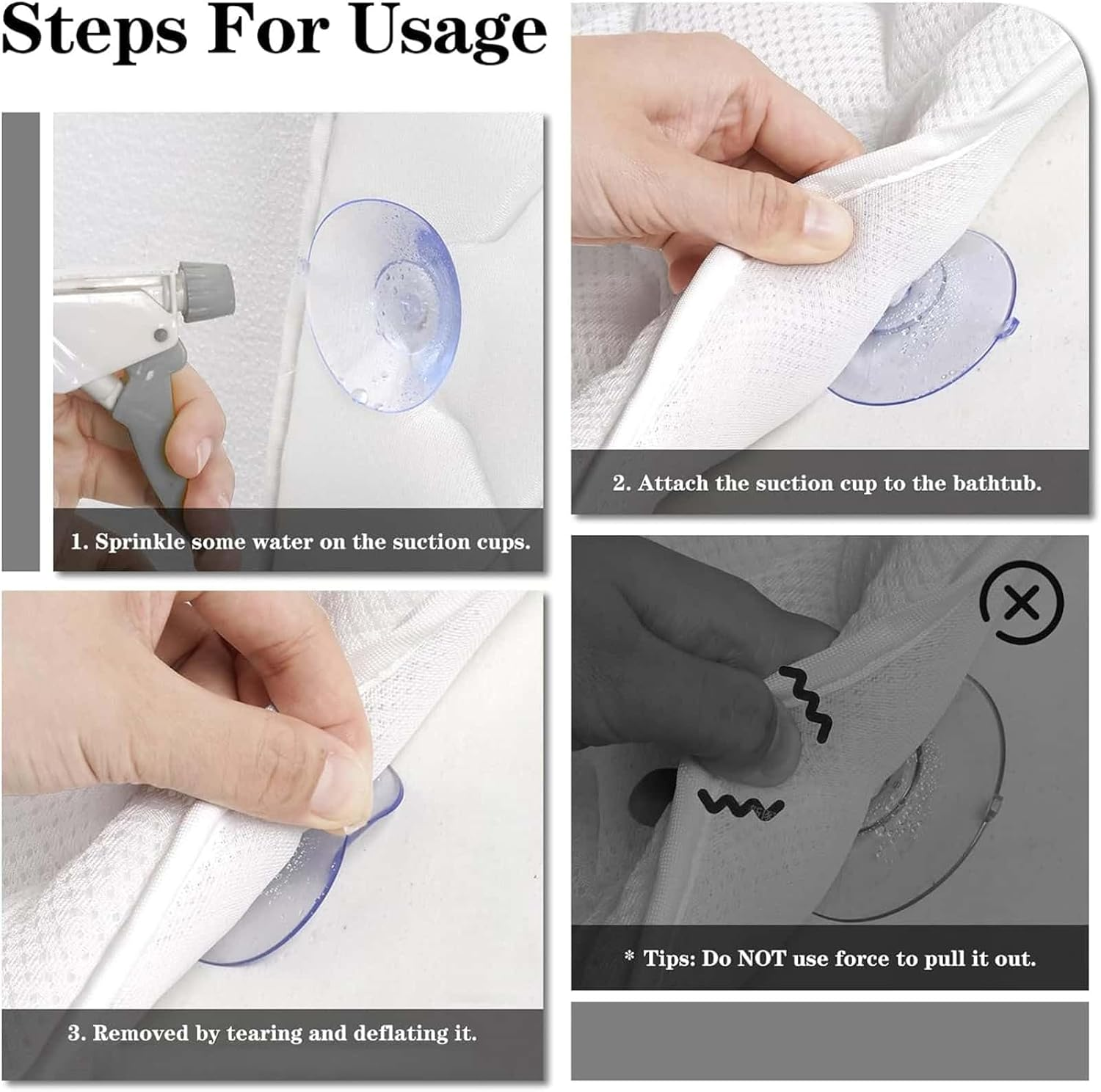 Steps For Usage

1. Sprinkle some water on the suction cups.

2. Attach the suction cup to the bathtub.

3. Removed by tearing and deflating it.

* Tips: Do NOT use force to pull it out.