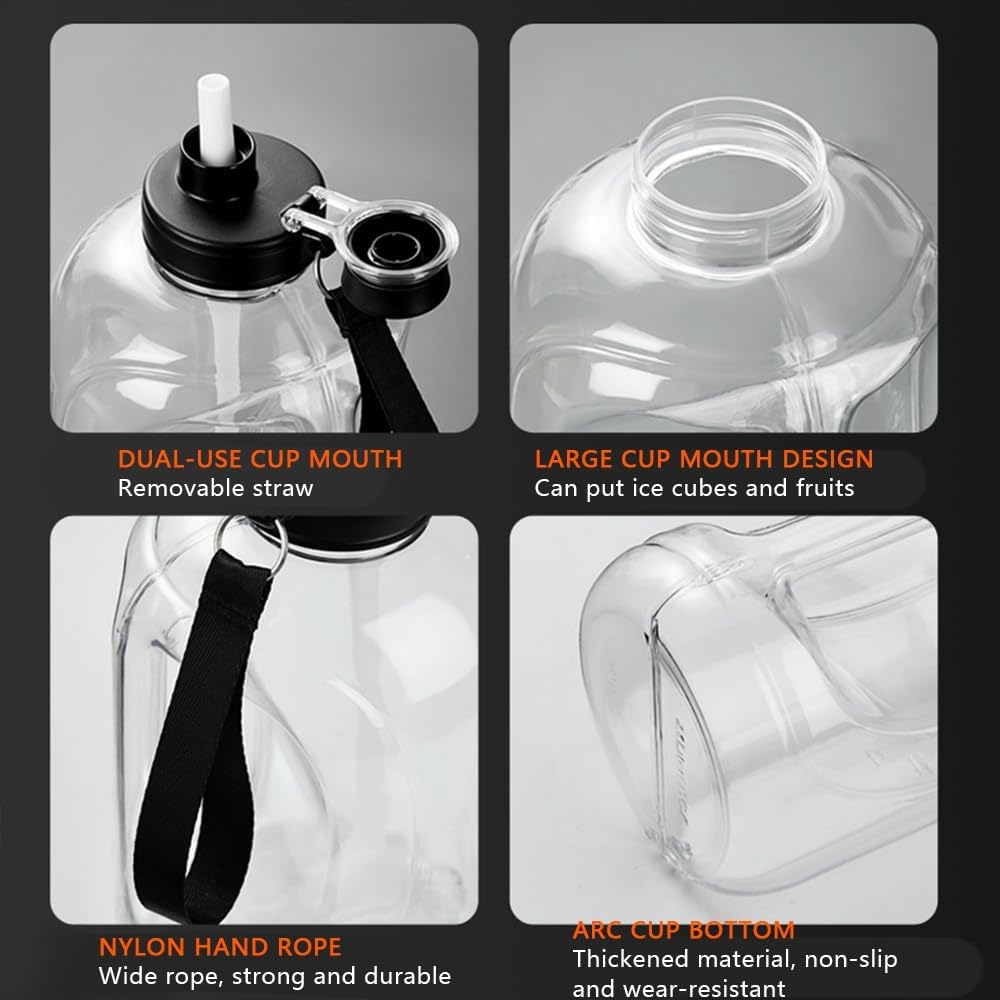 DUAL-USE CUP MOUTH
Removable straw

LARGE CUP MOUTH DESIGN
Can put ice cubes and fruits

NYLON HAND ROPE
Wide rope, strong and durable

ARC CUP BOTTOM
Thickened material, non-slip and wear-resistant