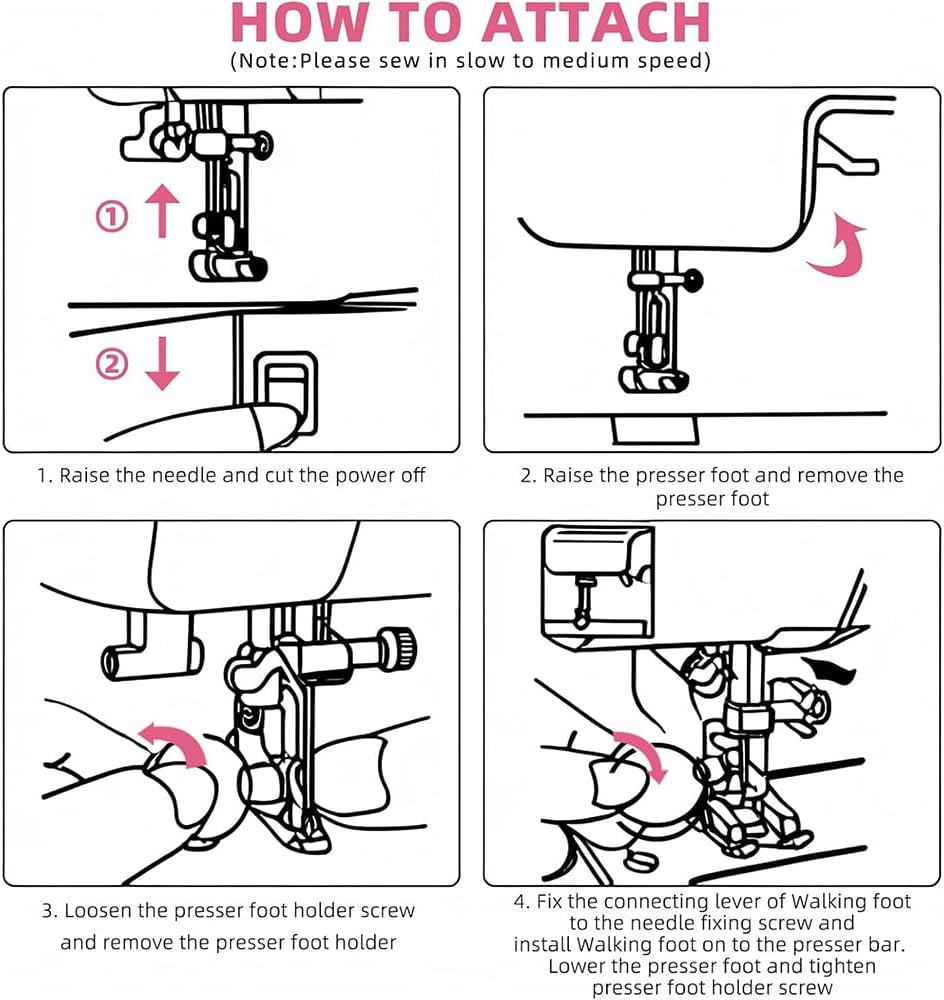 HOW TO ATTACH
(Note:Please sew in slow to medium speed)

①

②

1. Raise the needle and cut the power off

2. Raise the presser foot and remove the presser foot

3. Loosen the presser foot holder screw and remove the presser foot holder

4. Fix the connecting lever of Walking foot to the needle fixing screw and install Walking foot on to the presser bar. Lower the presser foot and tighten presser foot holder screw