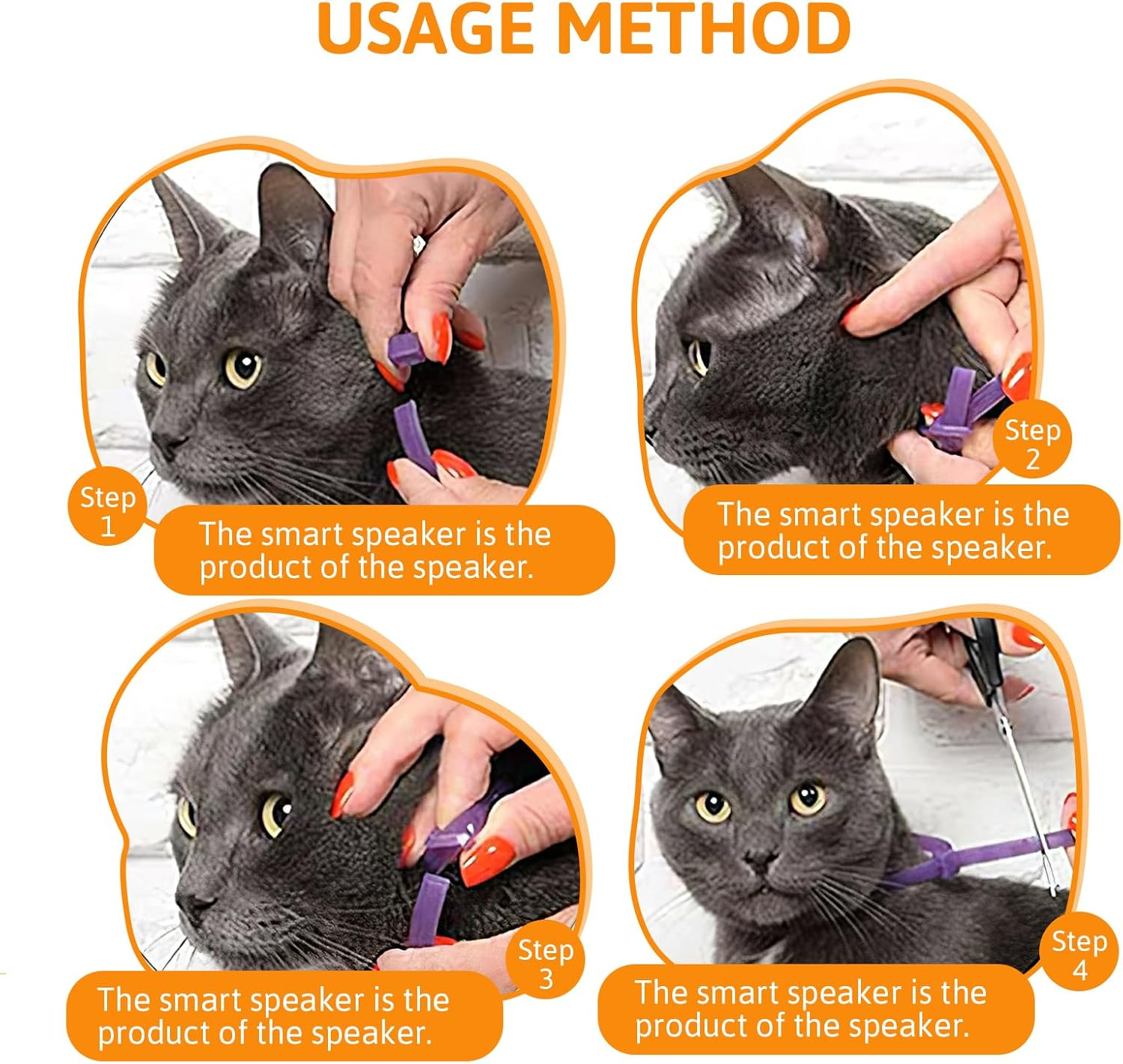 USAGE METHOD

Step 1

The smart speaker is the product of the speaker.

Step 2

The smart speaker is the product of the speaker.

Step 3

The smart speaker is the product of the speaker.

Step 4

The smart speaker is the product of the speaker.