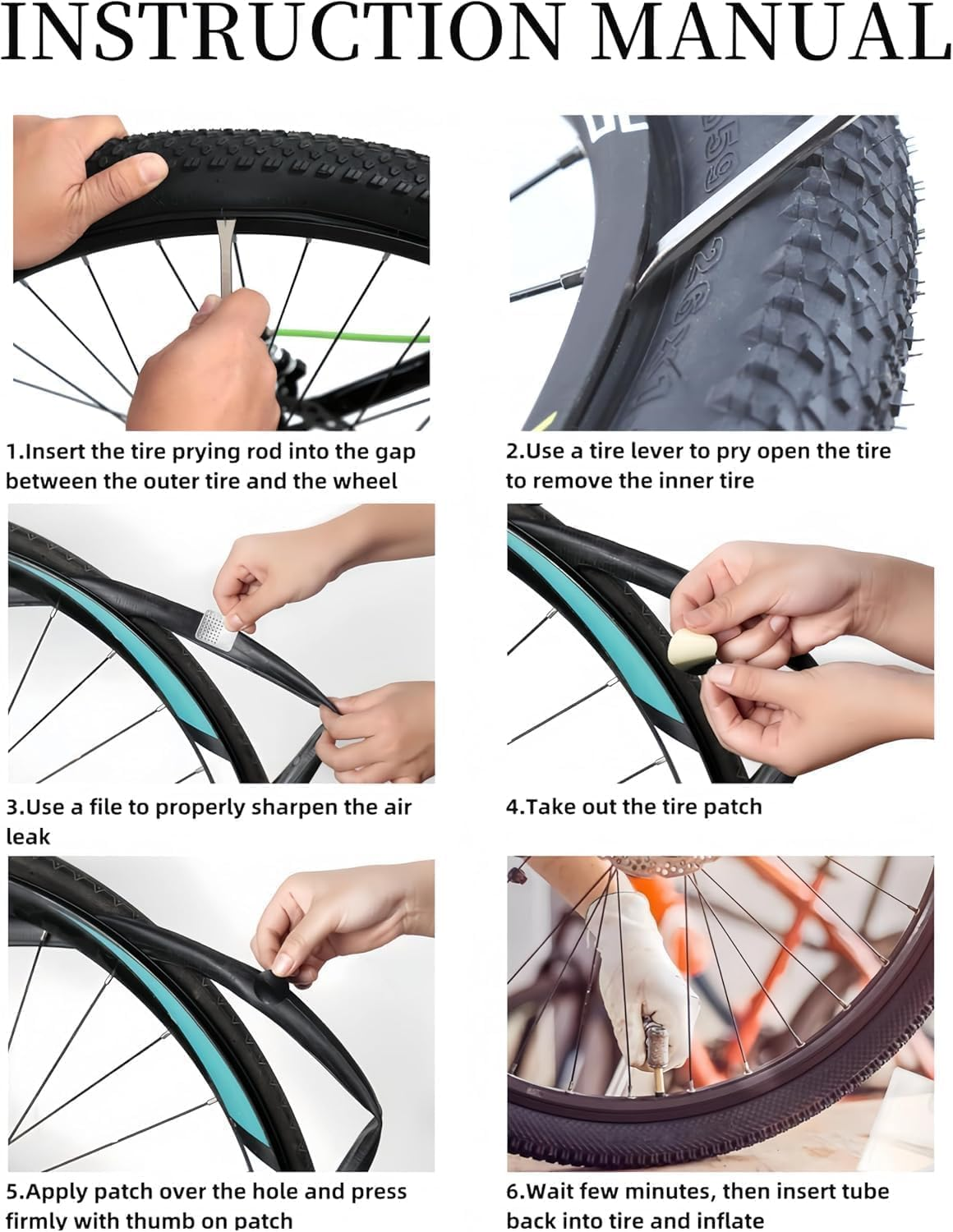 INSTRUCTION MANUAL

1.Insert the tire prying rod into the gap between the outer tire and the wheel

2.Use a tire lever to pry open the tire to remove the inner tire

3.Use a file to properly sharpen the air leak

4.Take out the tire patch

5.Apply patch over the hole and press firmly with thumb on patch

6.Wait few minutes, then insert tube back into tire and inflate