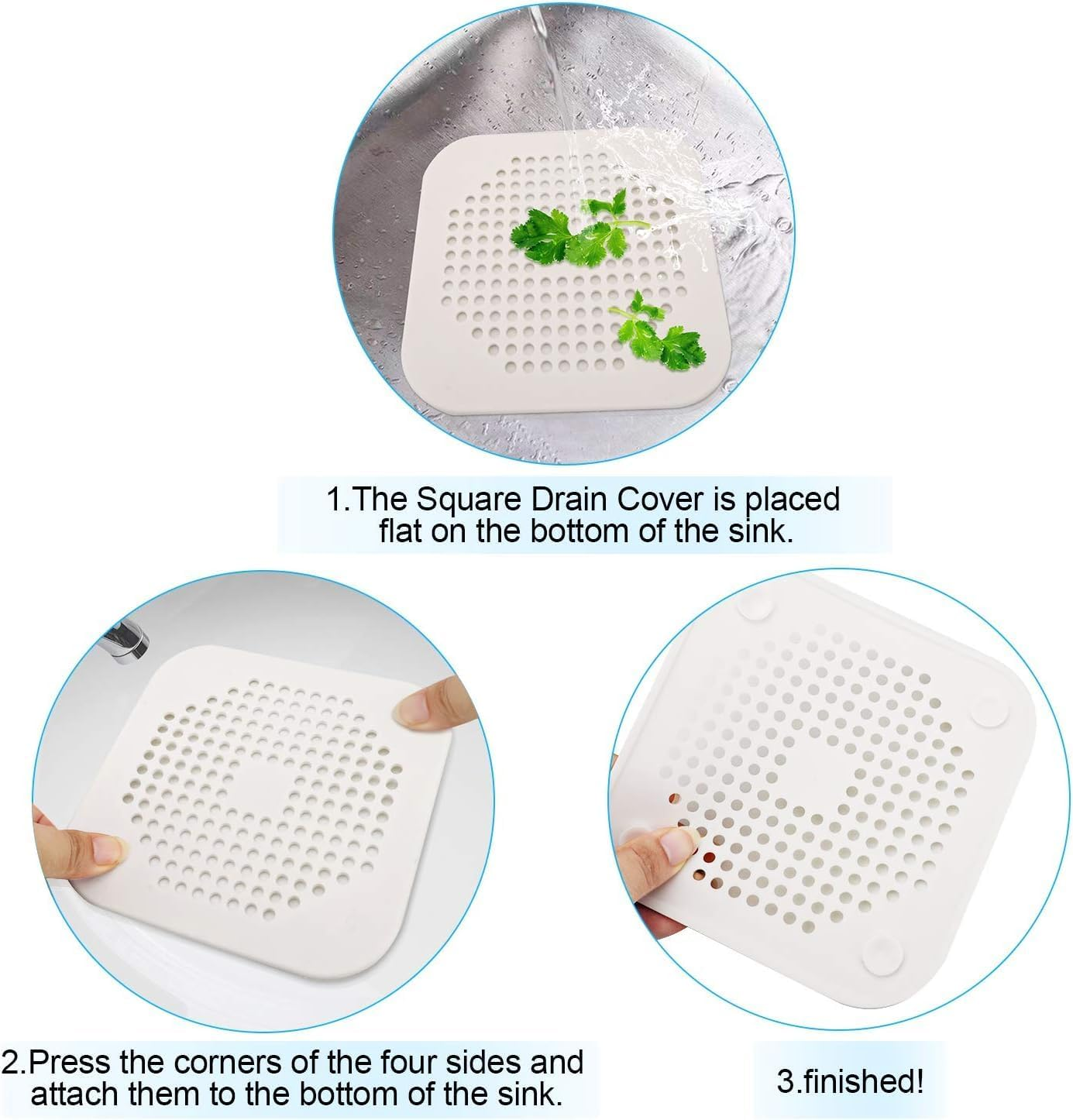 1.The Square Drain Cover is placed flat on the bottom of the sink.

2.Press the corners of the four sides and attach them to the bottom of the sink.

3.finished!