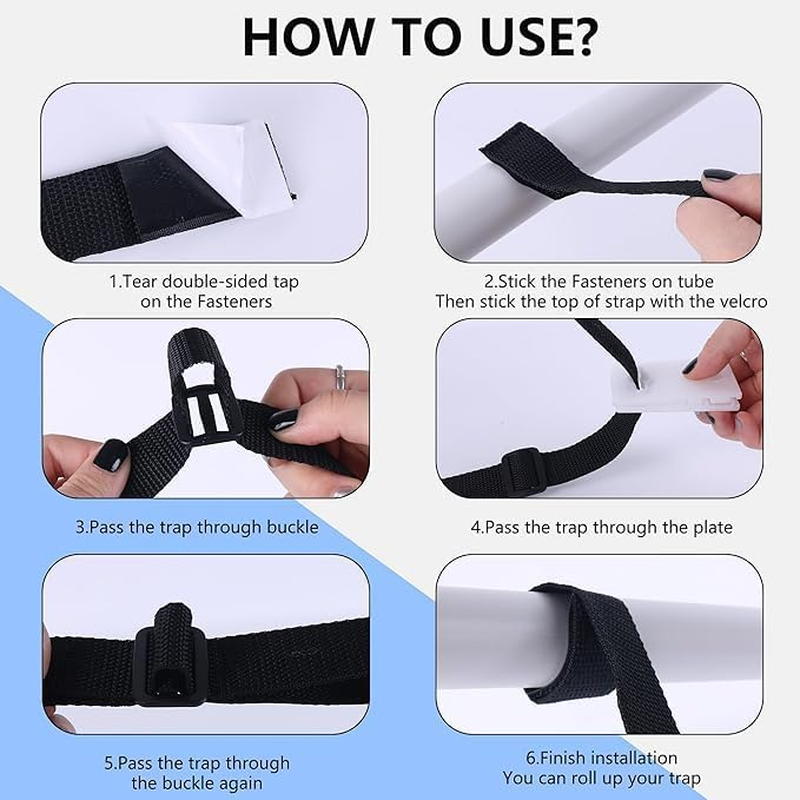 HOW TO USE?

1.Tear double-sided tap on the Fasteners

2.Stick the Fasteners on tube
Then stick the top of strap with the velcro

3.Pass the trap through buckle

4.Pass the trap through the plate

5.Pass the trap through the buckle again

6.Finish installation
You can roll up your trap