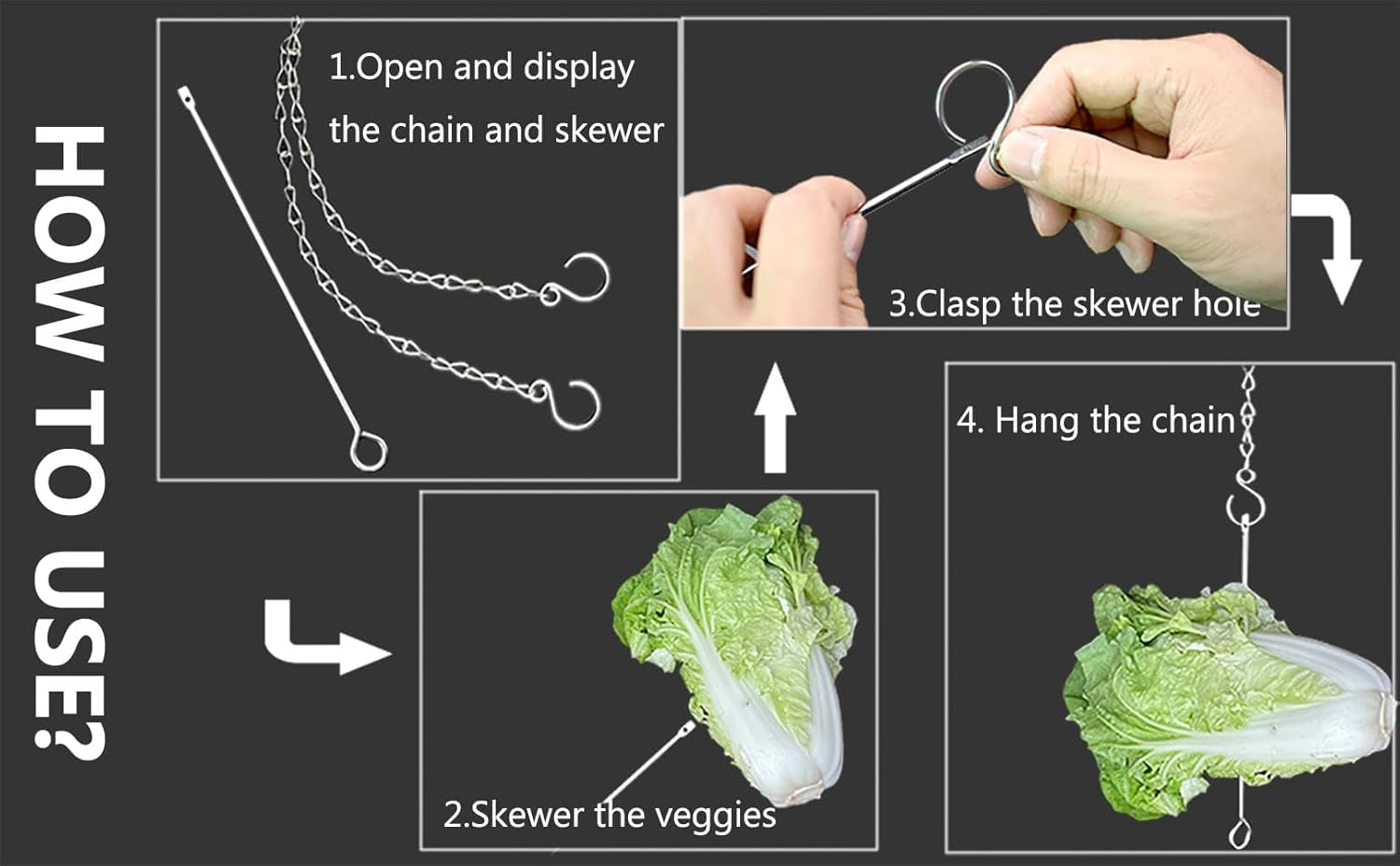 HOW TO USE?

1.Open and display the chain and skewer

2.Skewer the veggies

3.Clasp the skewer hole

4. Hang the chain